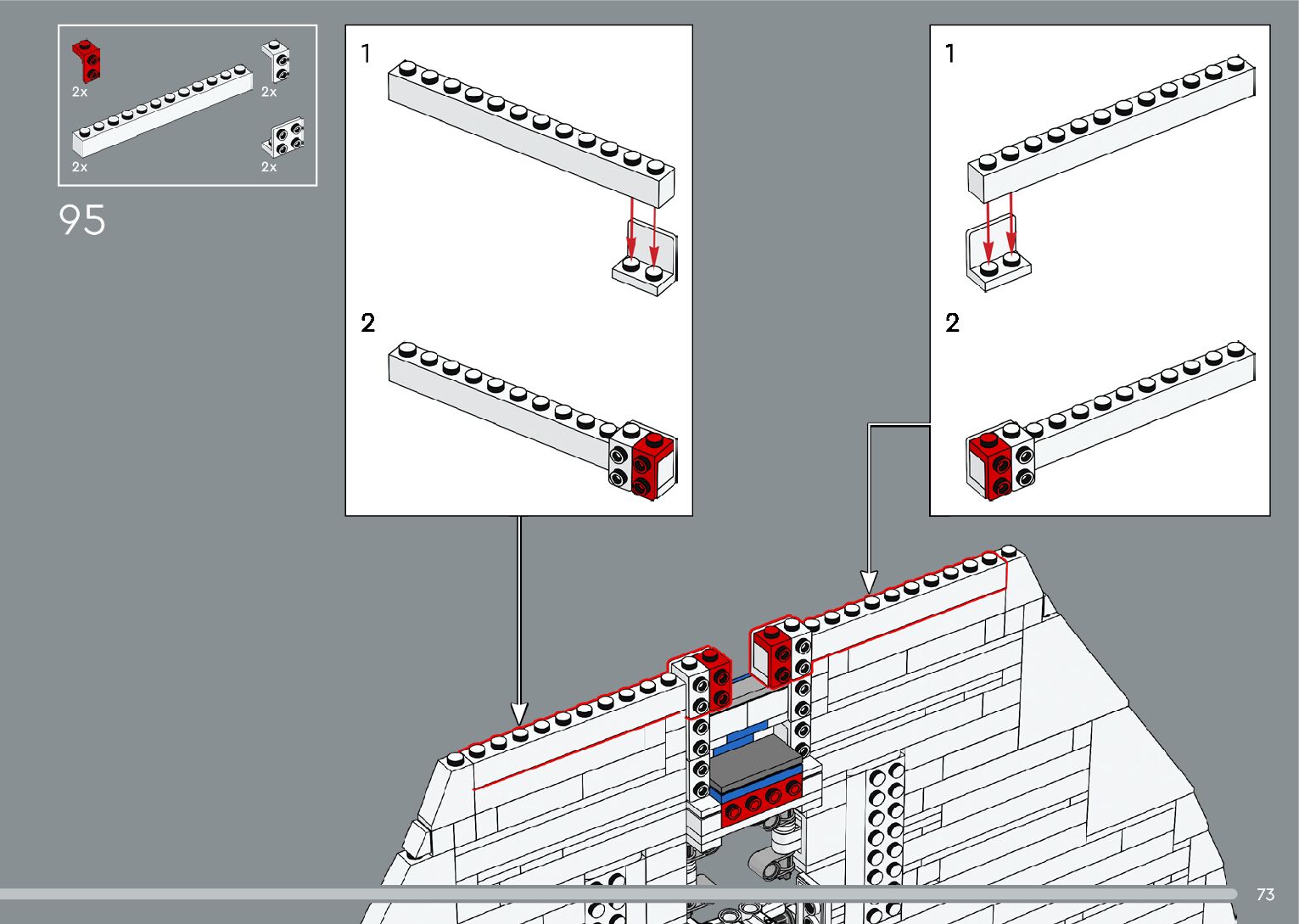 2x
2x
2x
2x
95
1
2
1
2
73