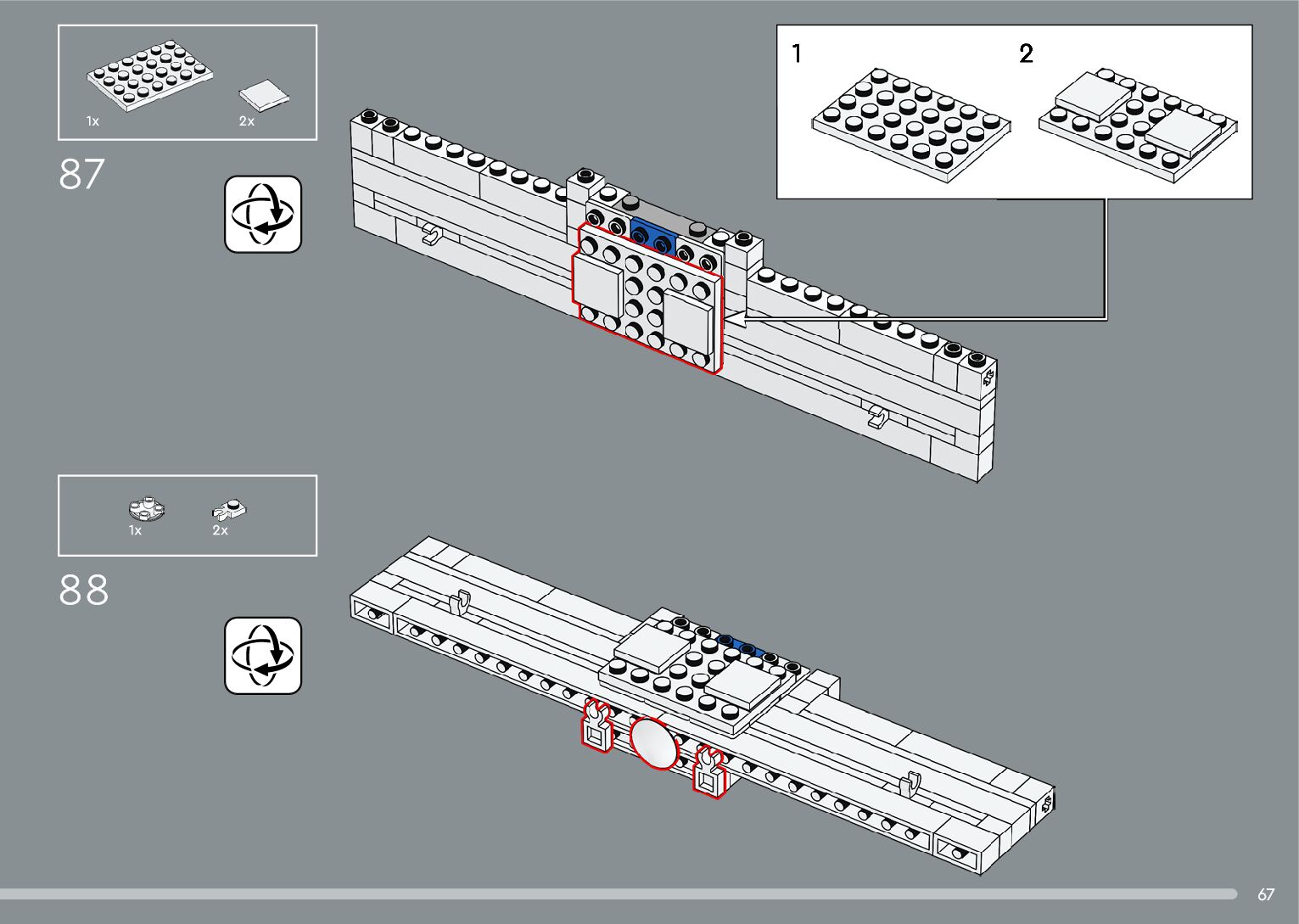 1x
2x

87

1
2

1x
2x

88

67