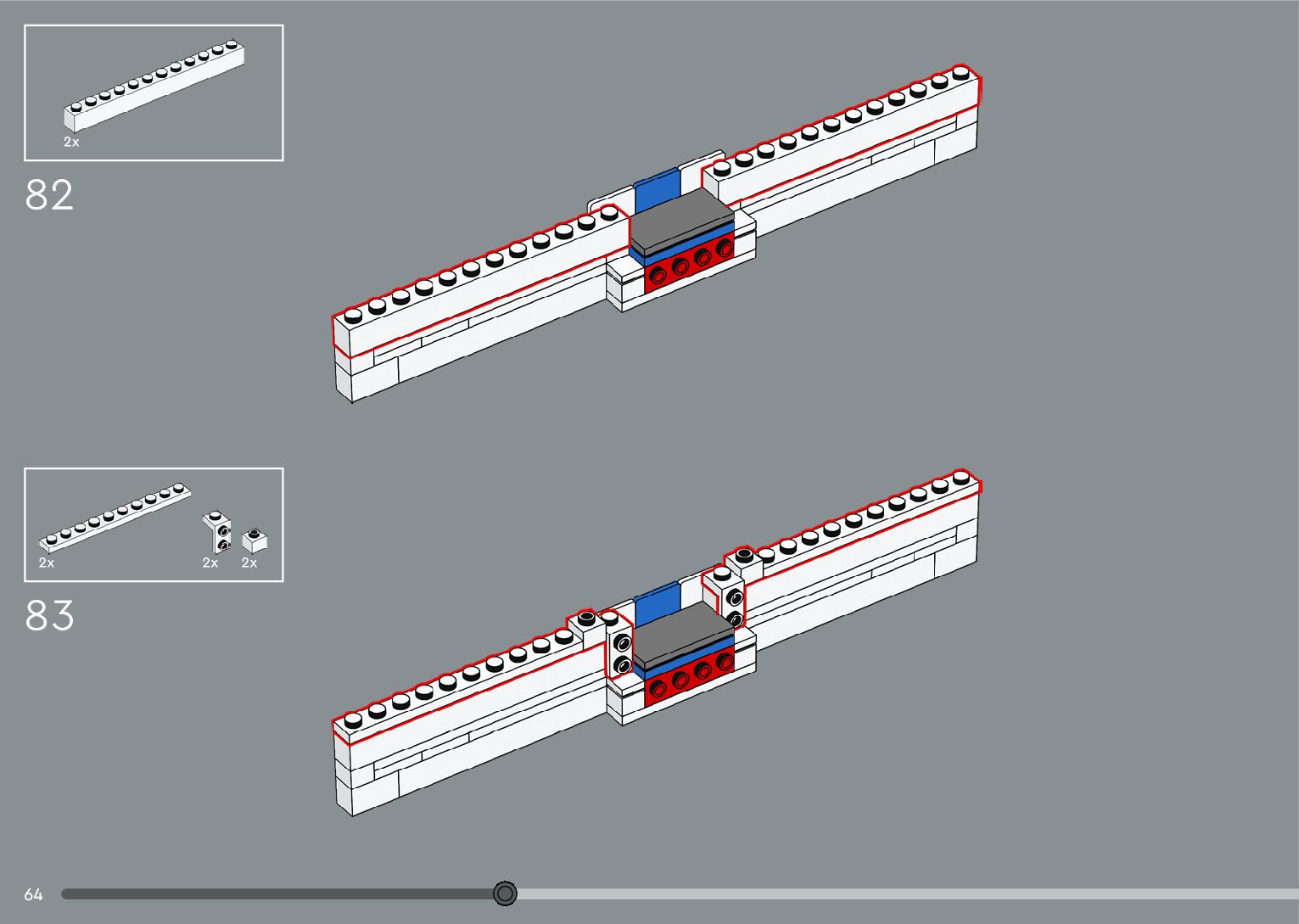 2x

82

2x 2x 2x

83

64