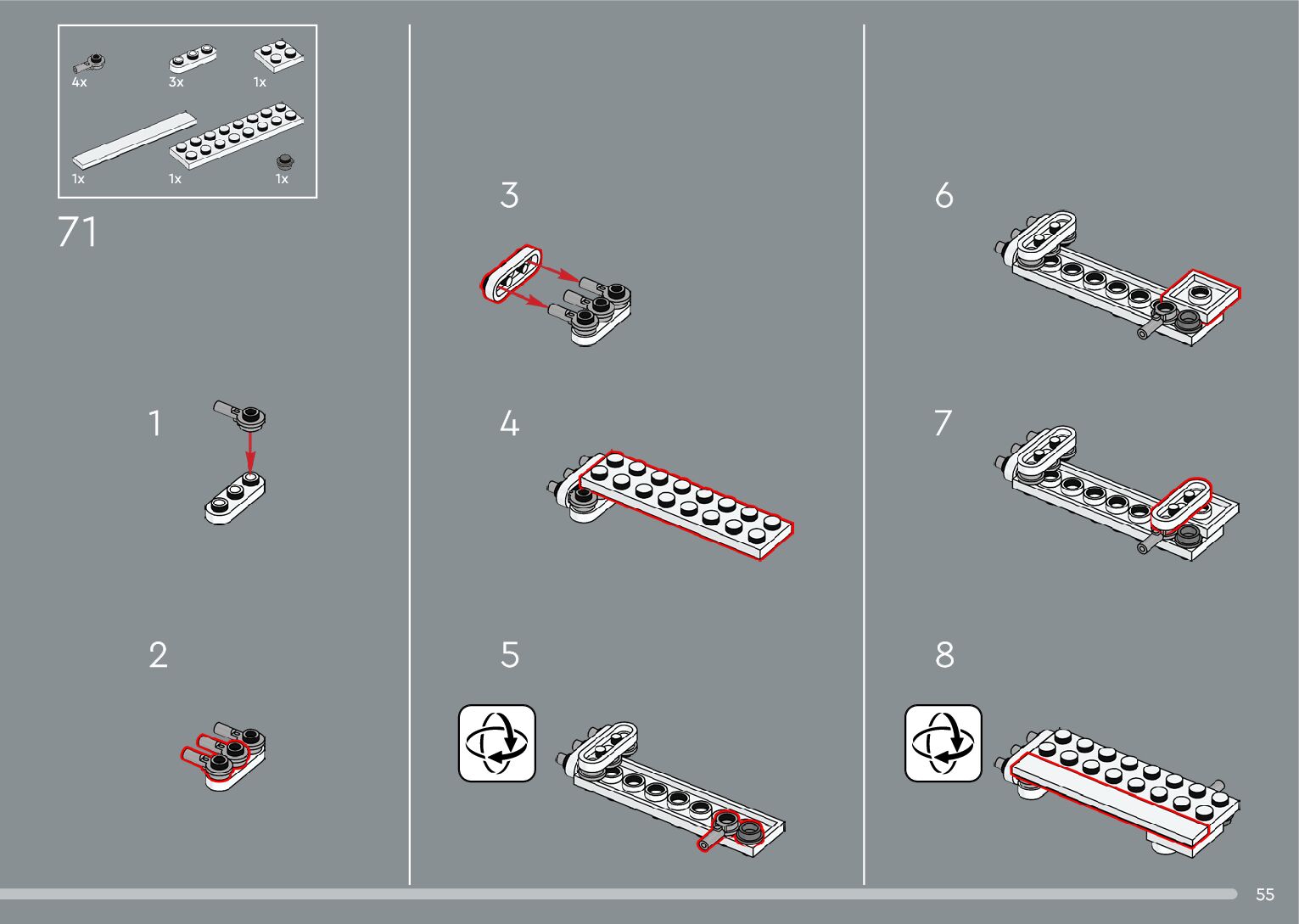 4x
3x
1x
1x
1x
1x

71

1

2

3

4

5

6

7

8

55