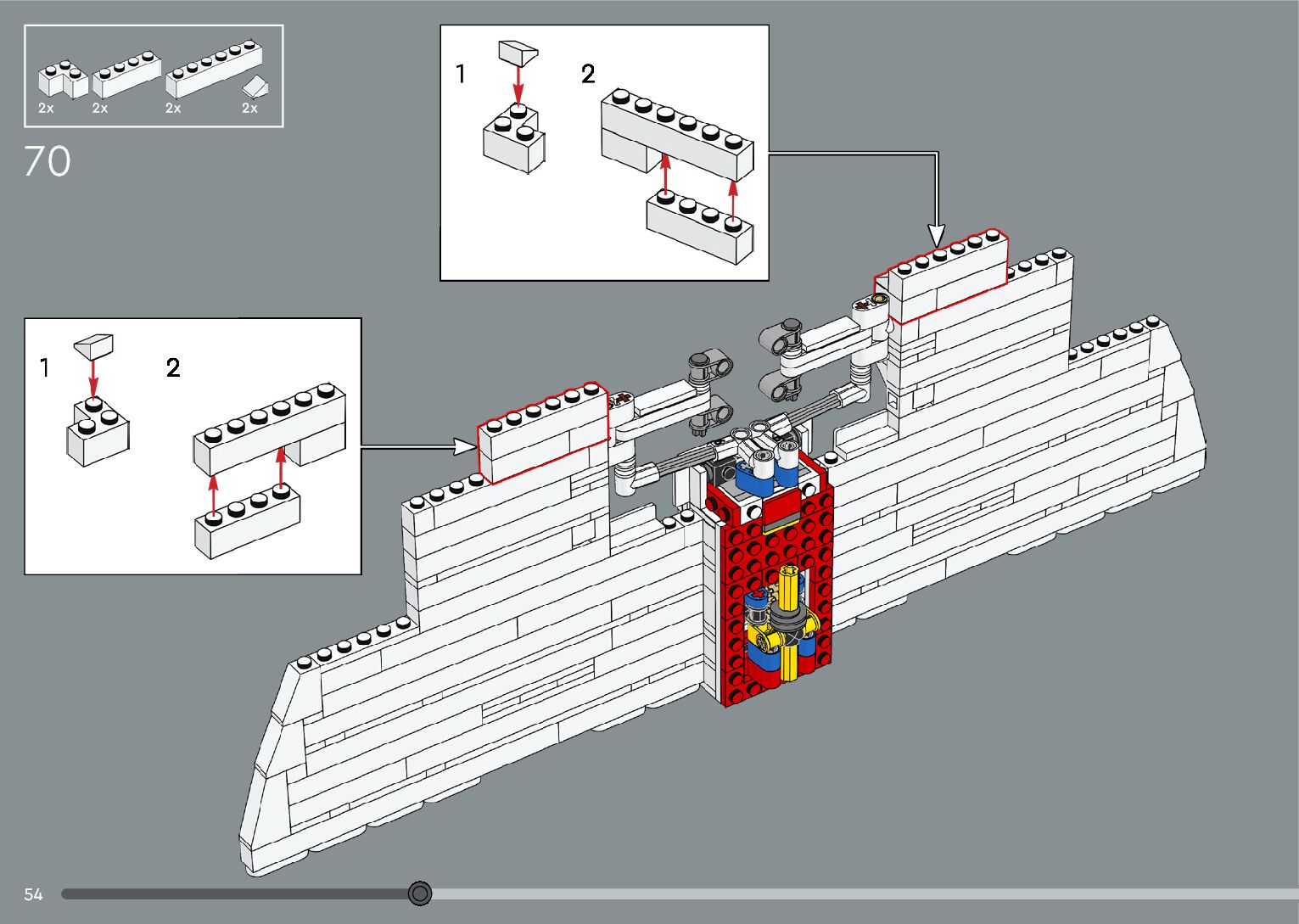 2x 2x 2x 2x

70

1 2

1 2

54