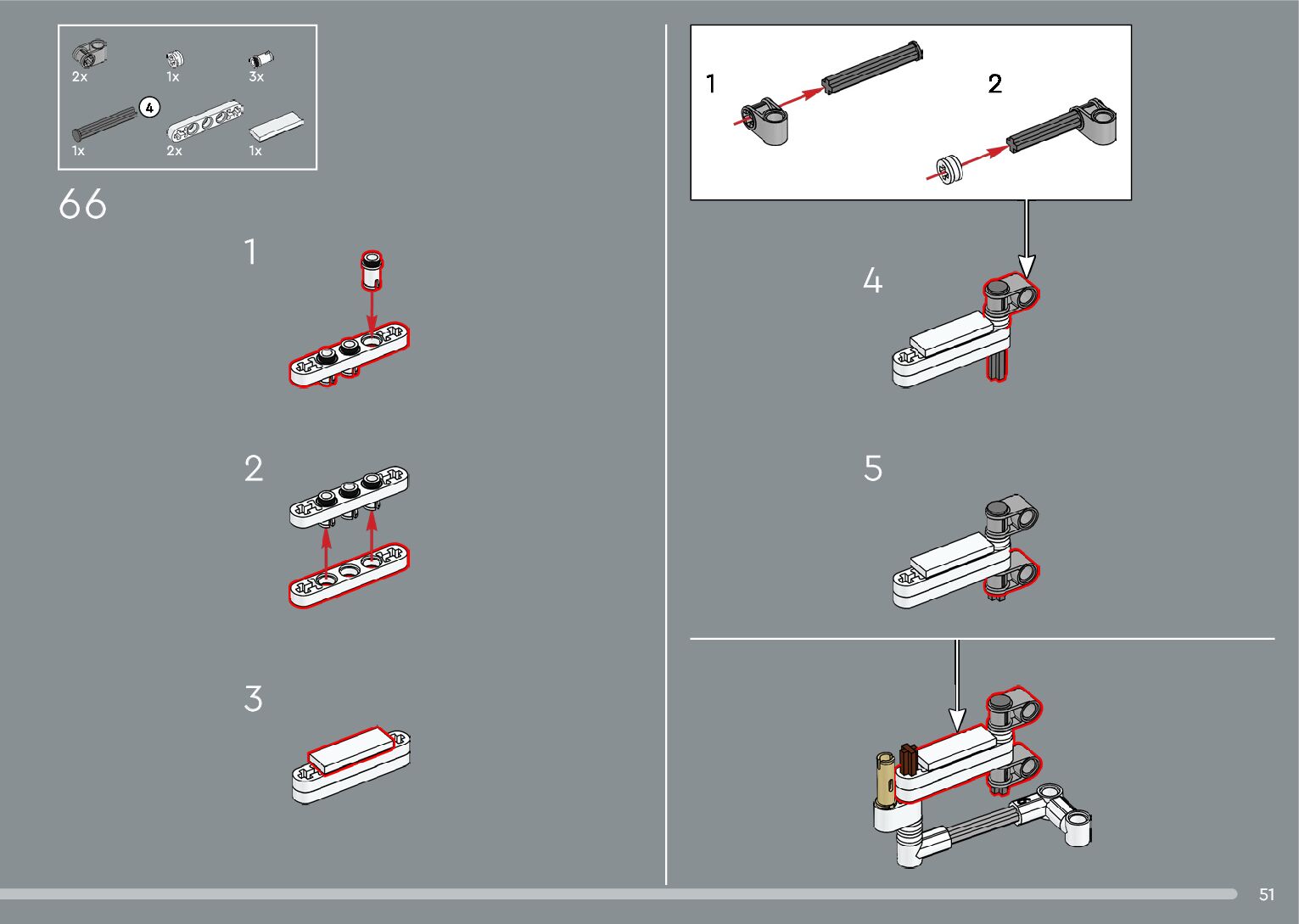 2x 1x 3x

4

1x 2x 1x

66

1

2

3

1 2

4

5

51