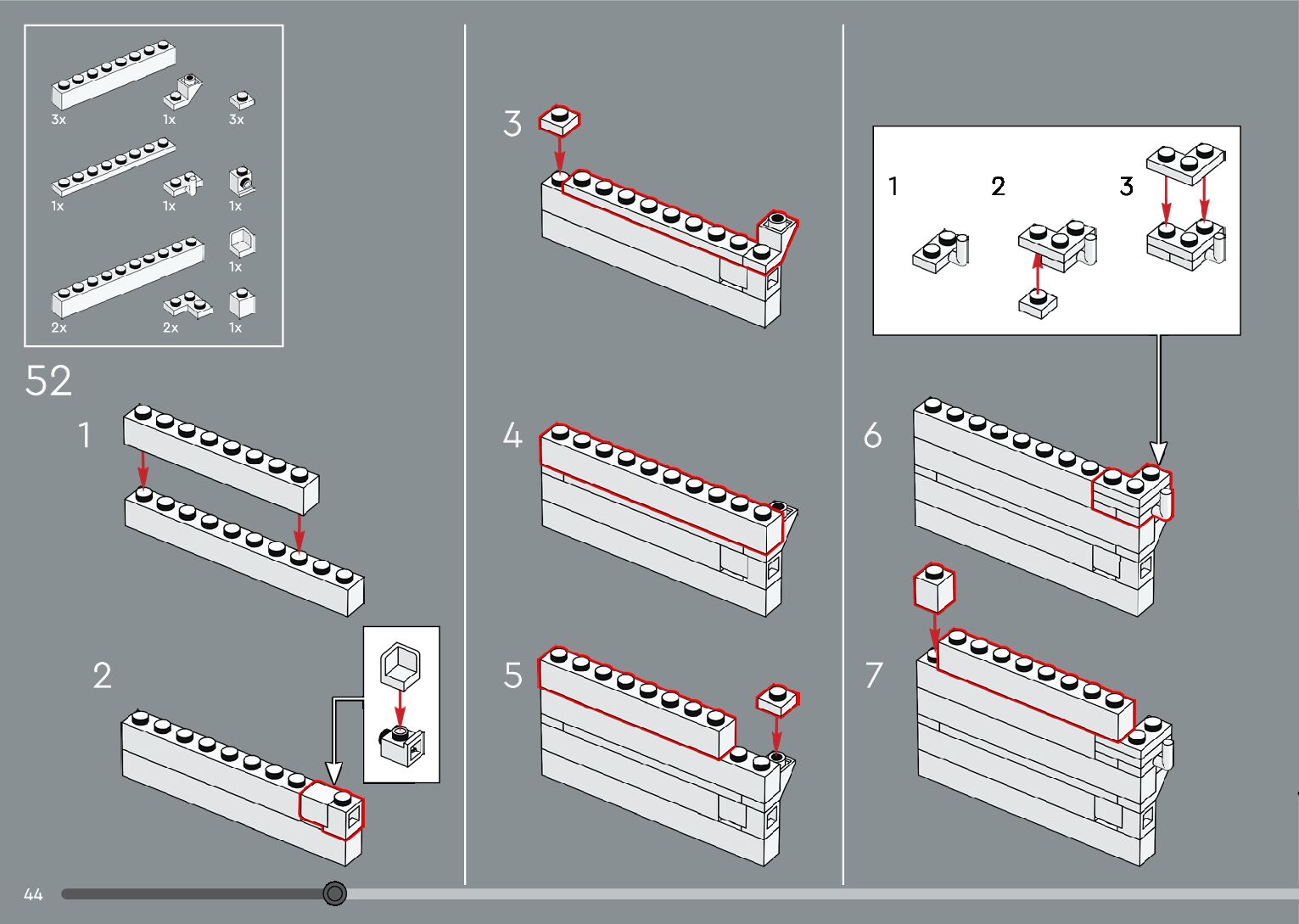 3x
1x
3x
1x
1x
1x
1x
2x
2x
1x

52

1

2

3

4

5

1
2
3

6

7

44