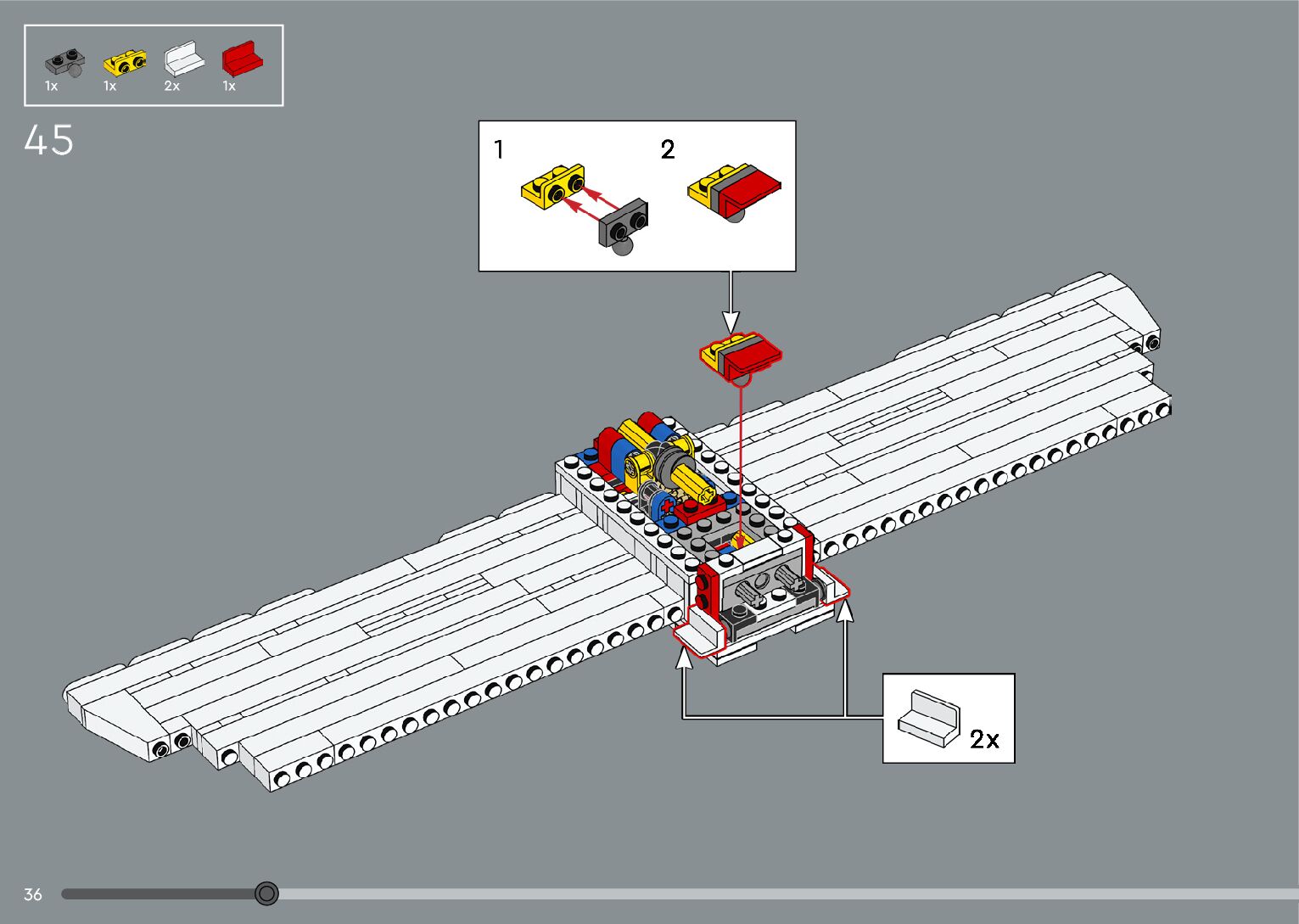 1x 1x 2x 1x

45

1 2

2x

36