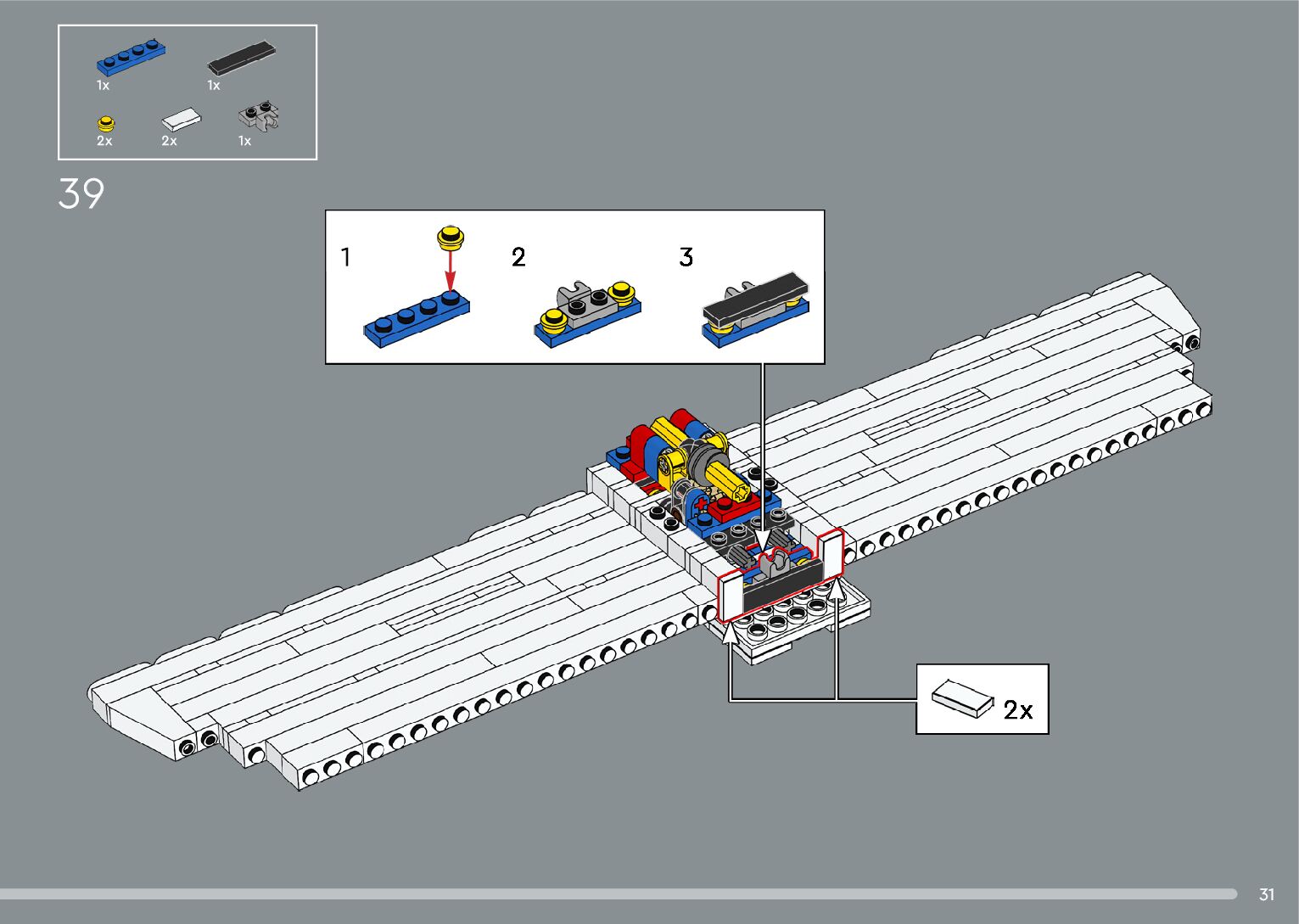 1x
1x
2x
2x
1x

39

1
2
3

2x

31