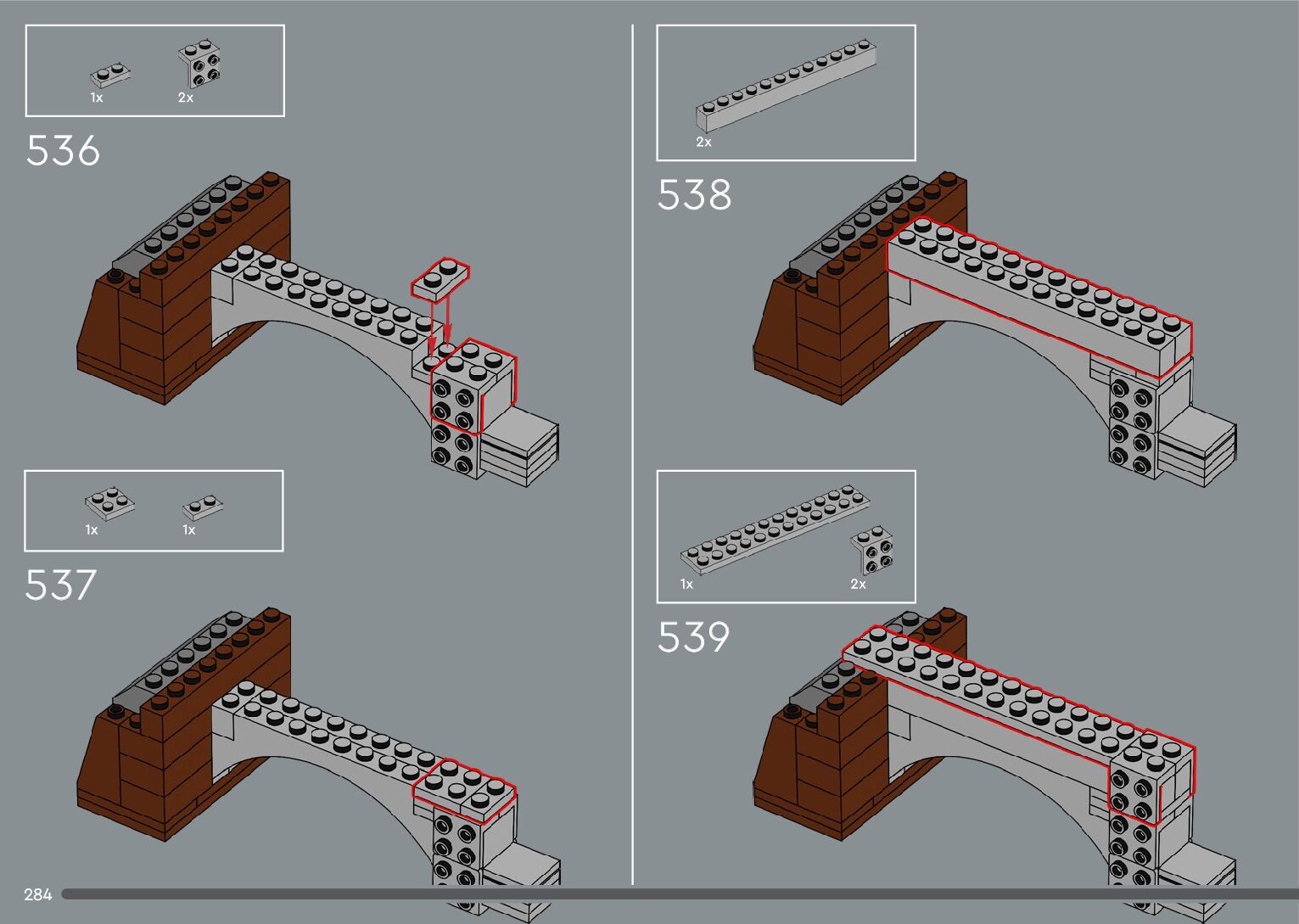 1x 2x

536

1x 1x

537

2x

538

1x 2x

539

284