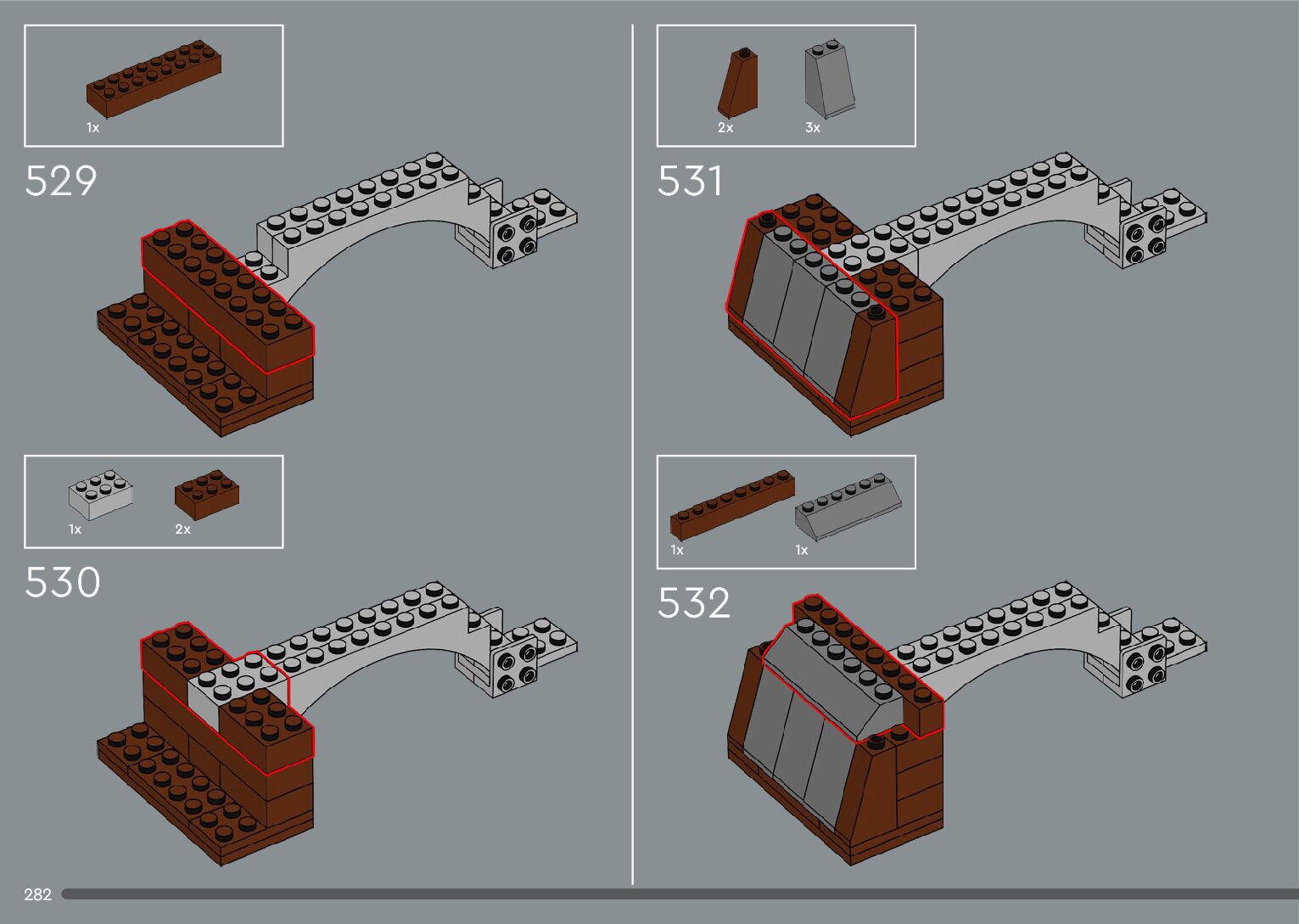 1x

529

1x

2x

530

2x

3x

531

1x

1x

532

282