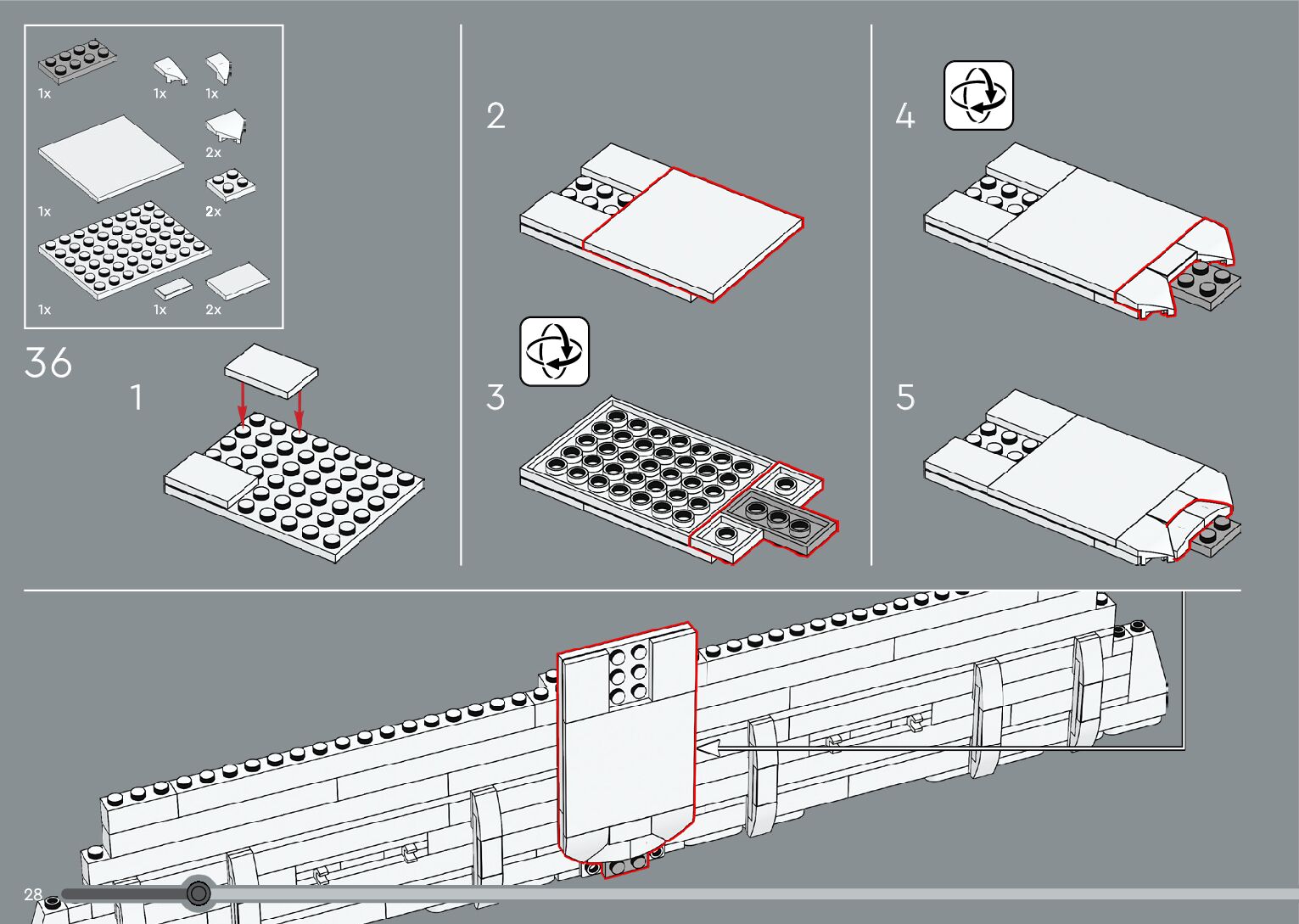 1x 1x 1x

2x

1x

2x

1x 1x 2x

36

1

2

3

4

5

28