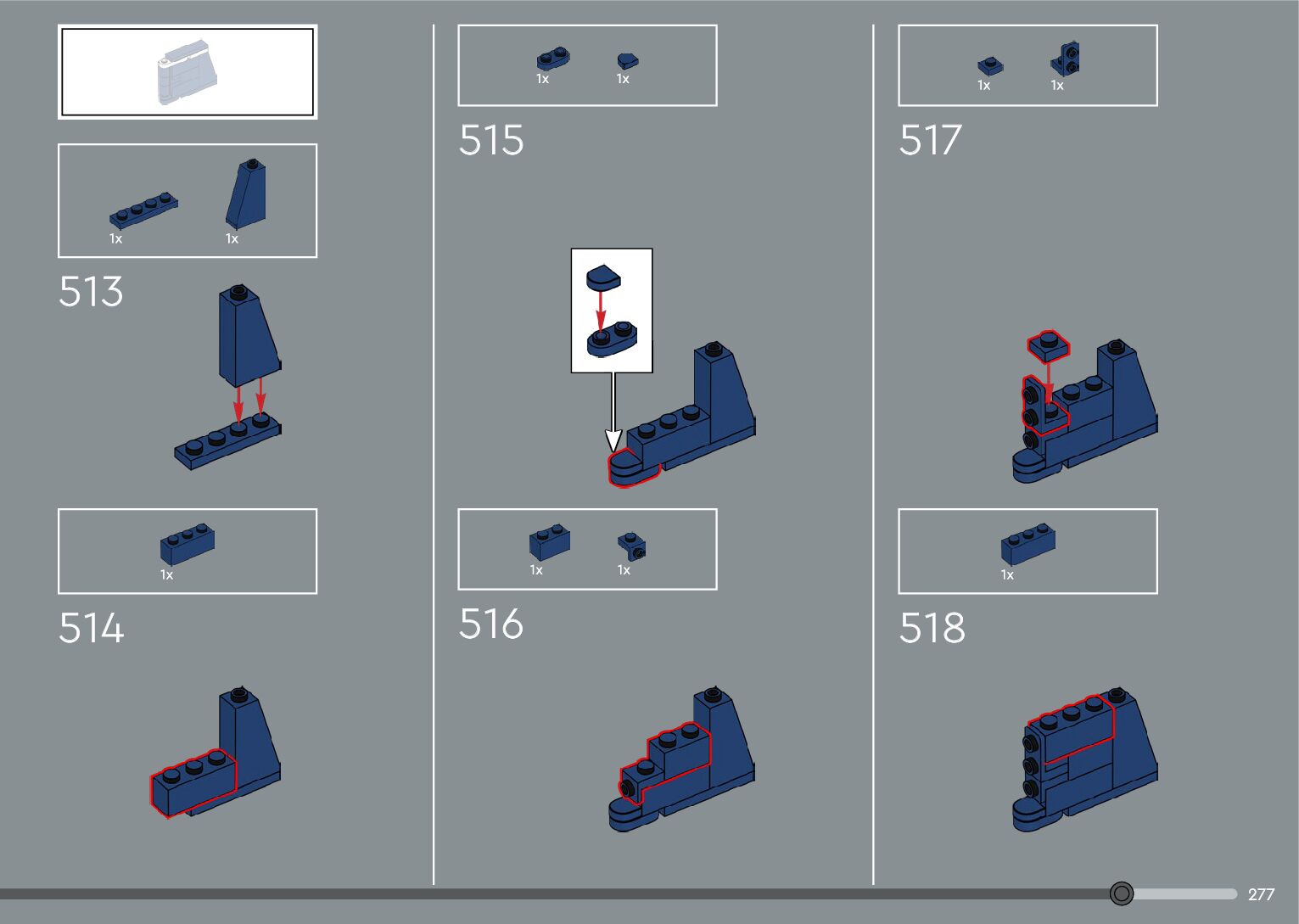 1x 1x

513

1x

514

1x 1x

515

1x 1x

516

1x 1x

517

1x

518

277