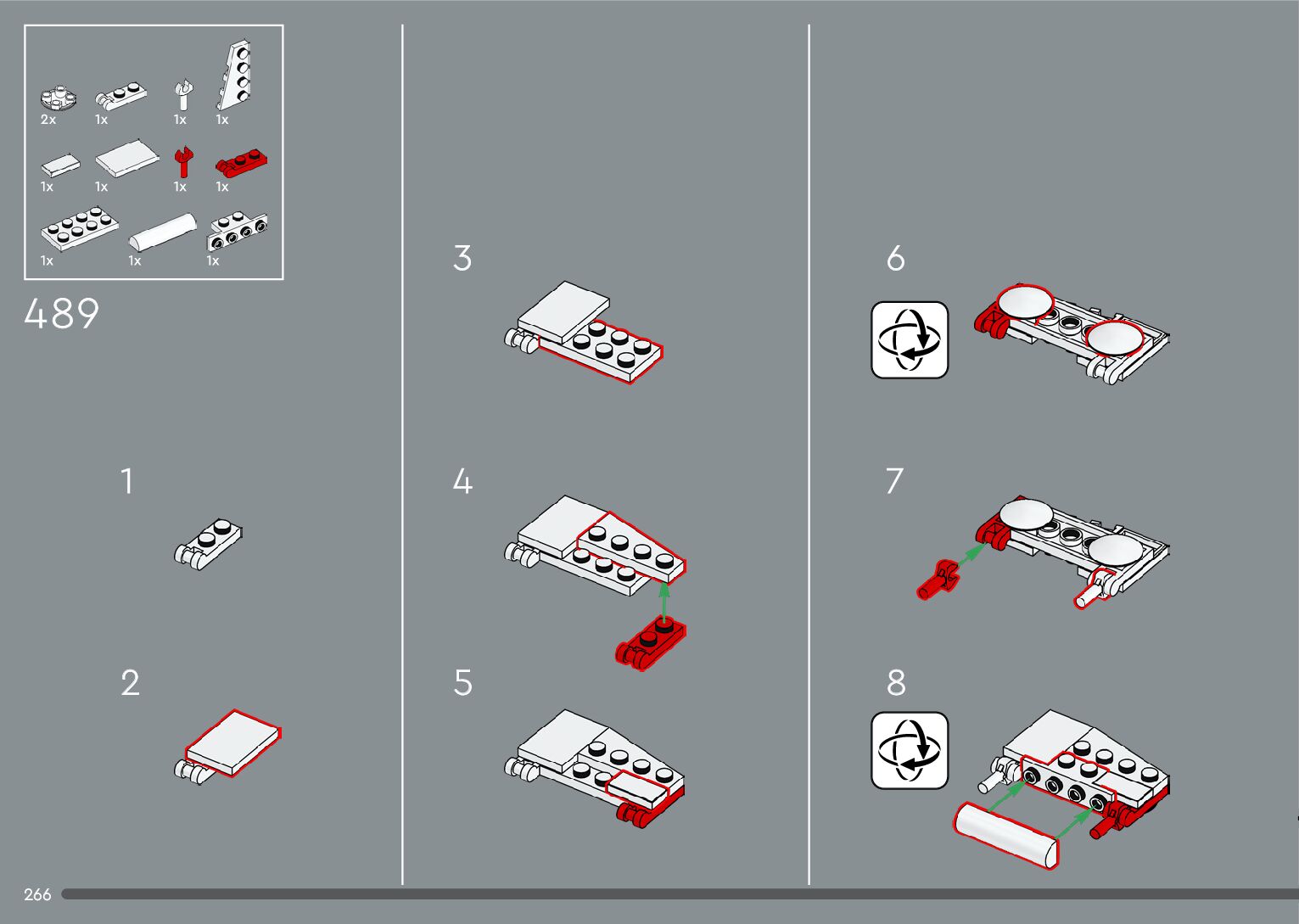 2x 1x 1x 1x
1x 1x 1x 1x
1x 1x 1x

489

1

2

3

4

5

6

7

8

266