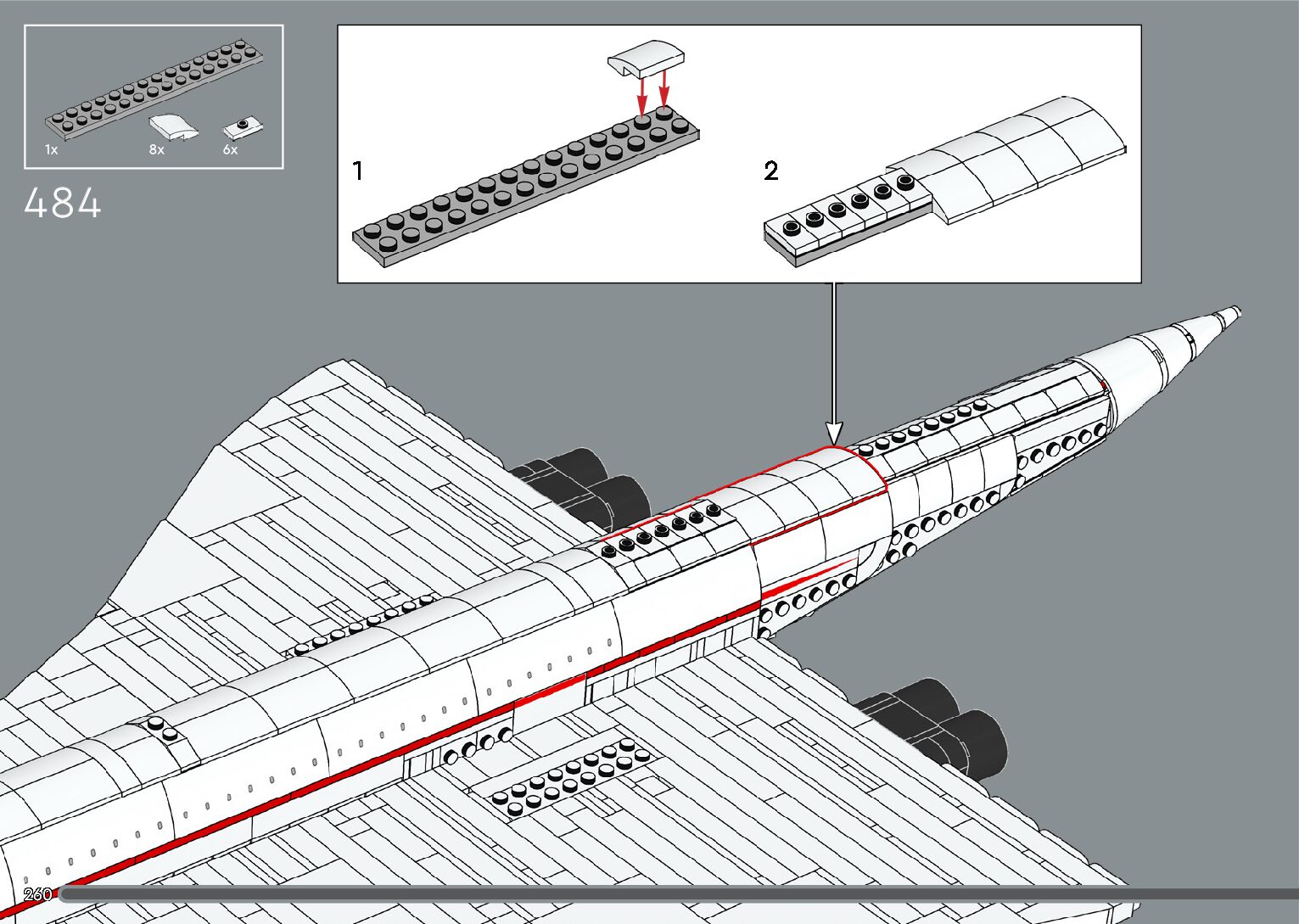 1x
8x
6x
484
1
2
260