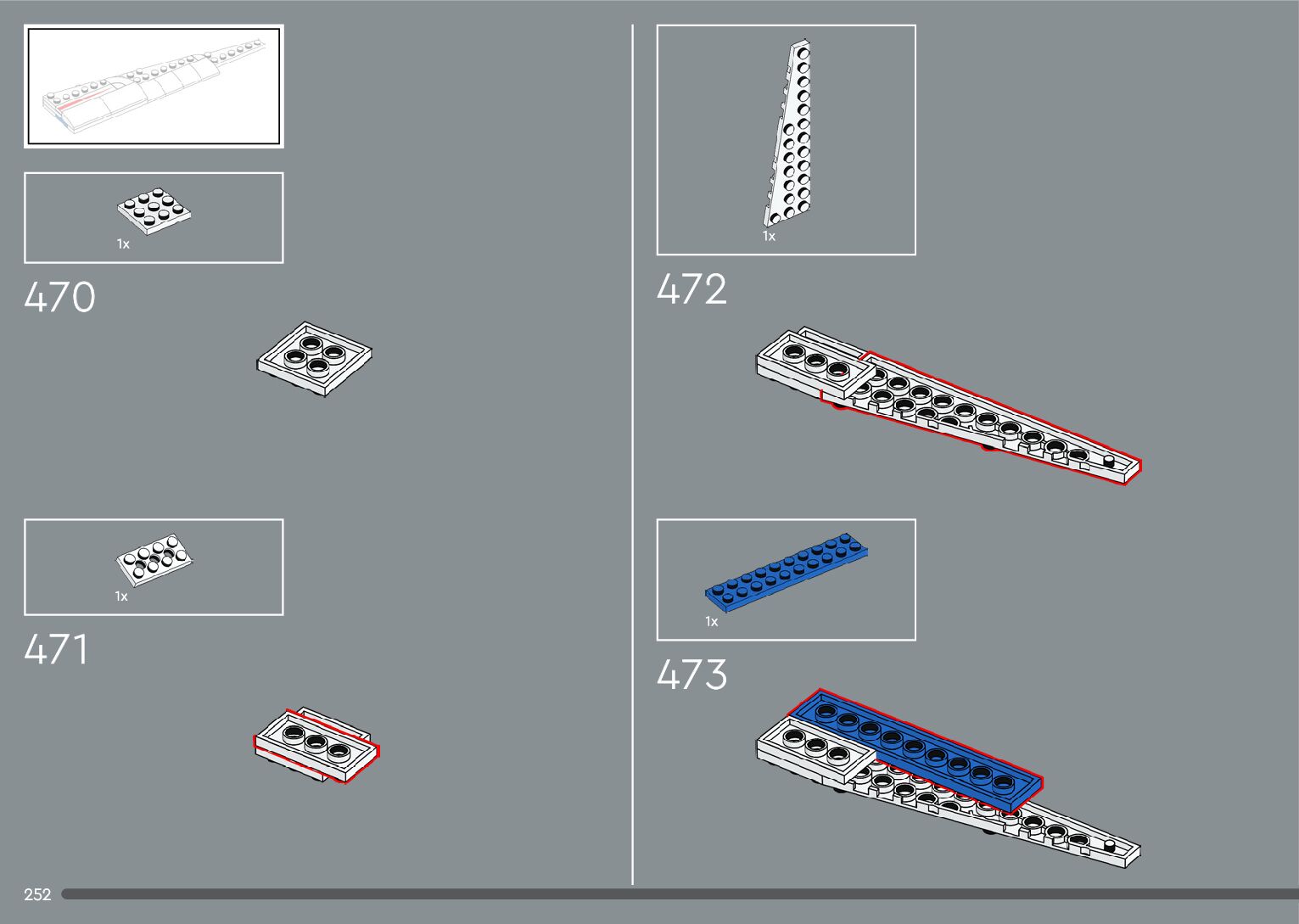 1x

470

1x

471

1x

472

1x

473

252