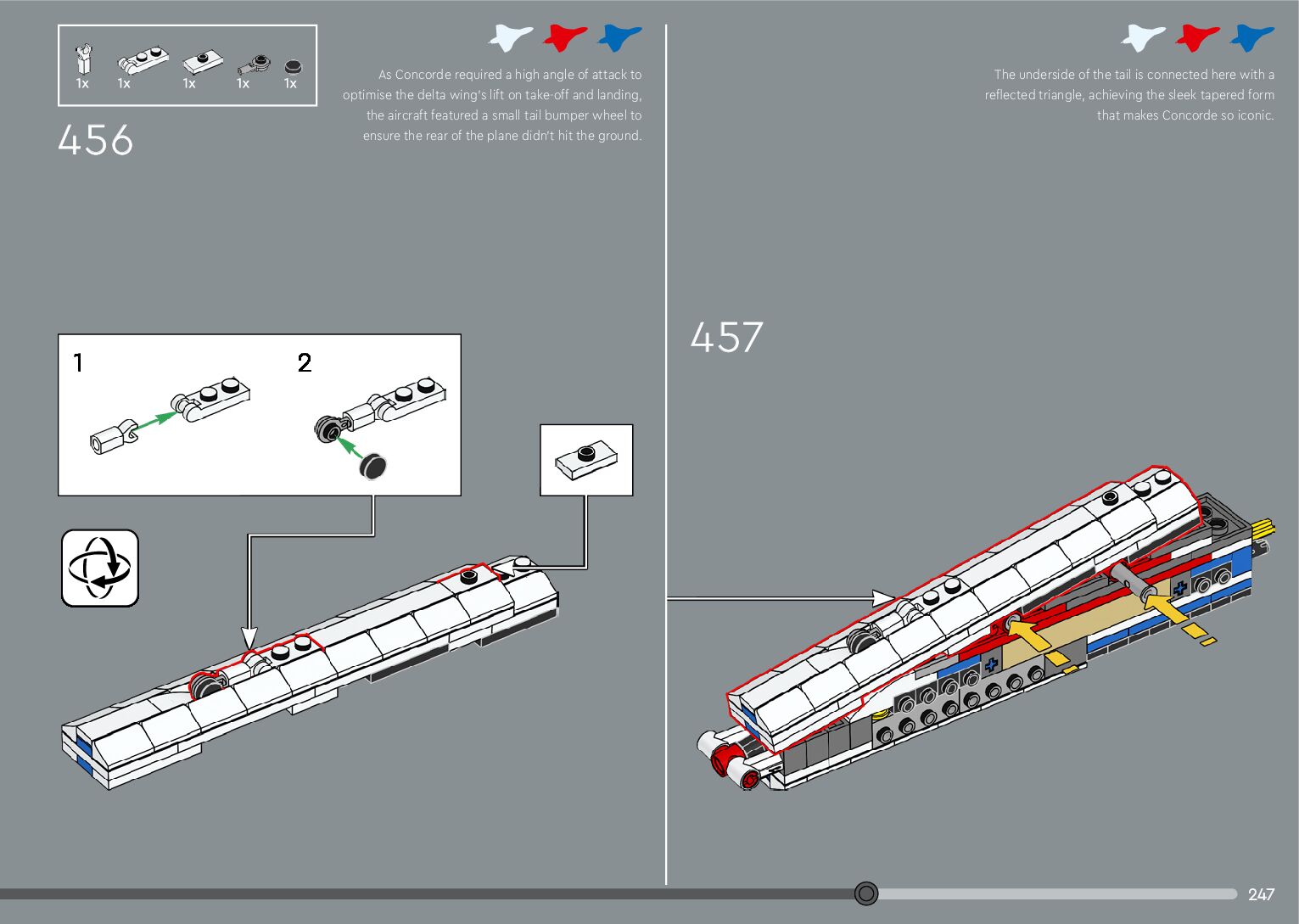 1x 1x 1x 1x 1x

456

As Concorde required a high angle of attack to optimise the delta wing's lift on take-off and landing, the aircraft featured a small tail bumper wheel to ensure the rear of the plane didn't hit the ground.

1

2

The underside of the tail is connected here with a reflected triangle, achieving the sleek tapered form that makes Concorde so iconic.

457

247