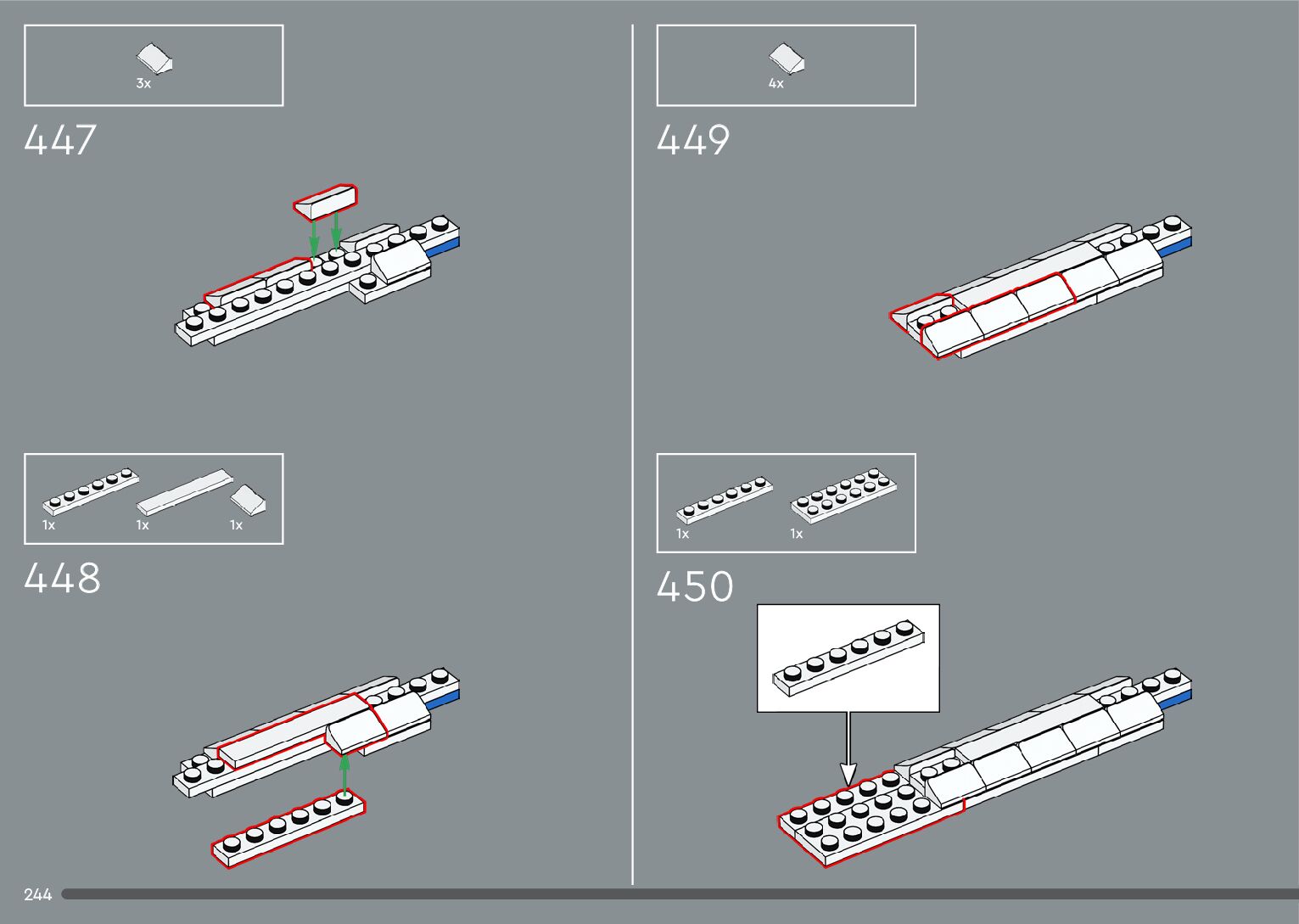 3x

447

1x 1x 1x

448

4x

449

1x 1x

450

244