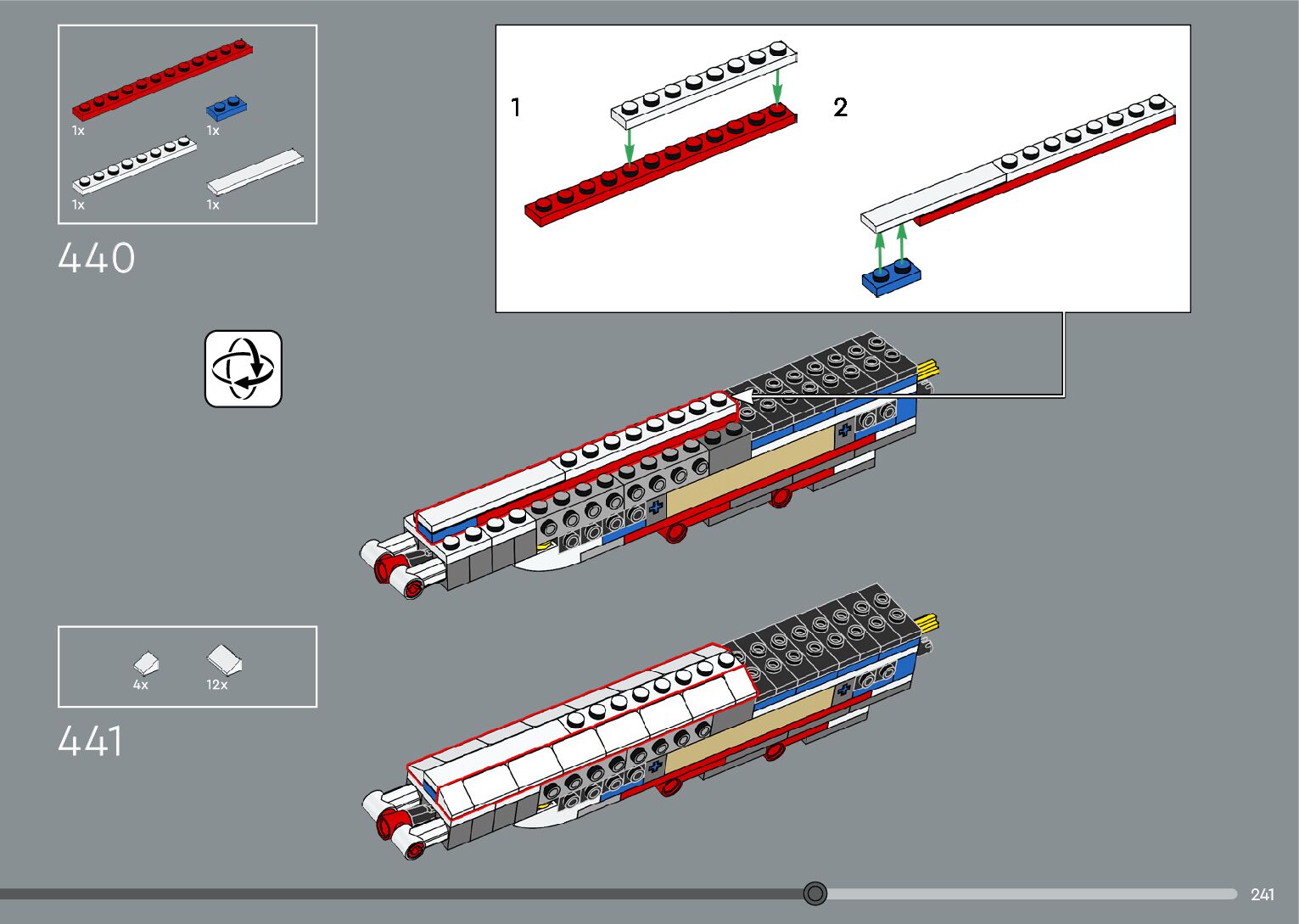 1x
1x
1x
1x

440

1

2

4x
12x

441

241