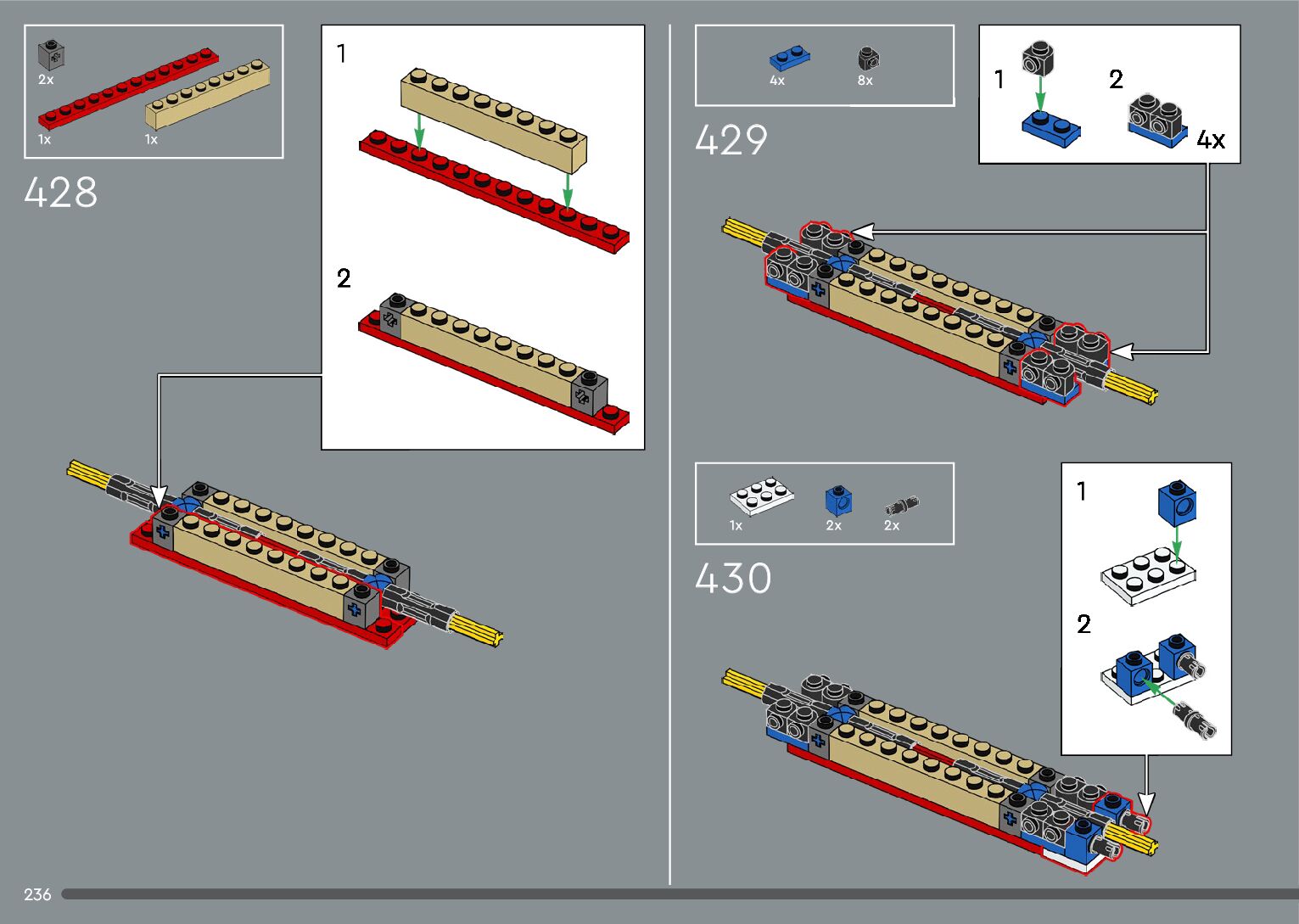 2x
1x
1x
428

1

2

4x
8x
429

1
2
4x

1x
2x
2x
430

1

2

236