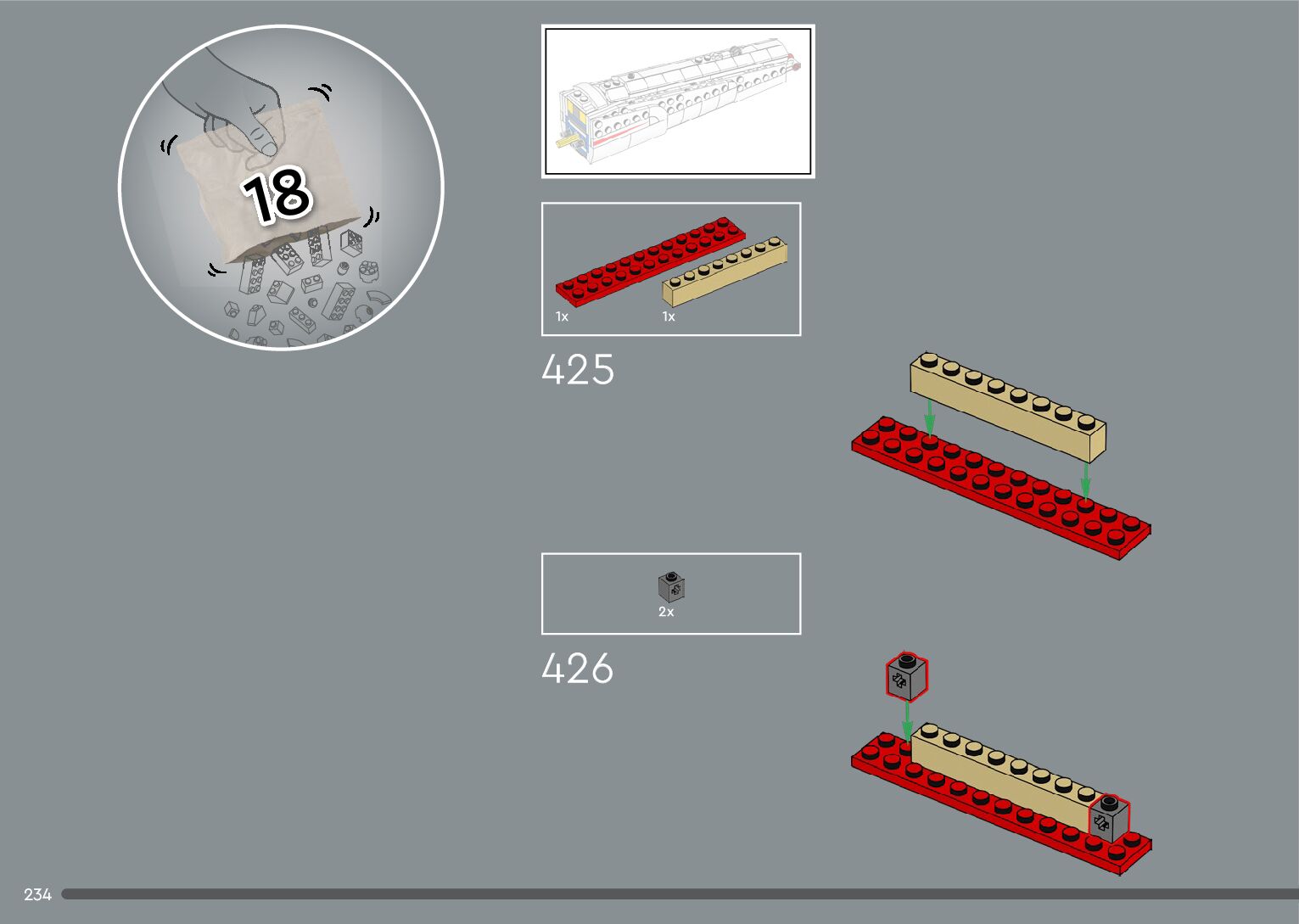 18

1x

1x

425

2x

426

234