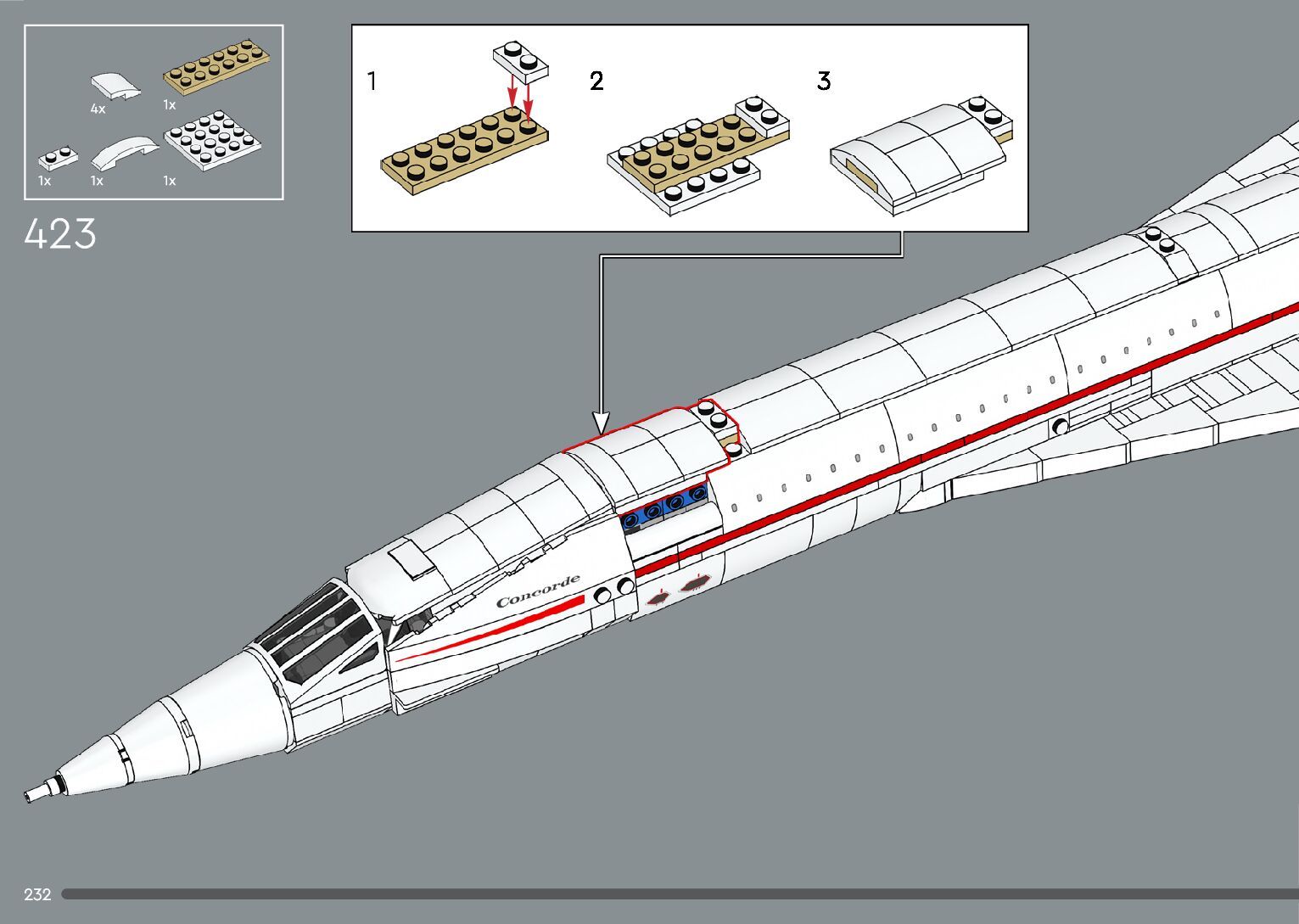 4x
1x
1x
1x
1x

423

1
2
3

Concorde

232