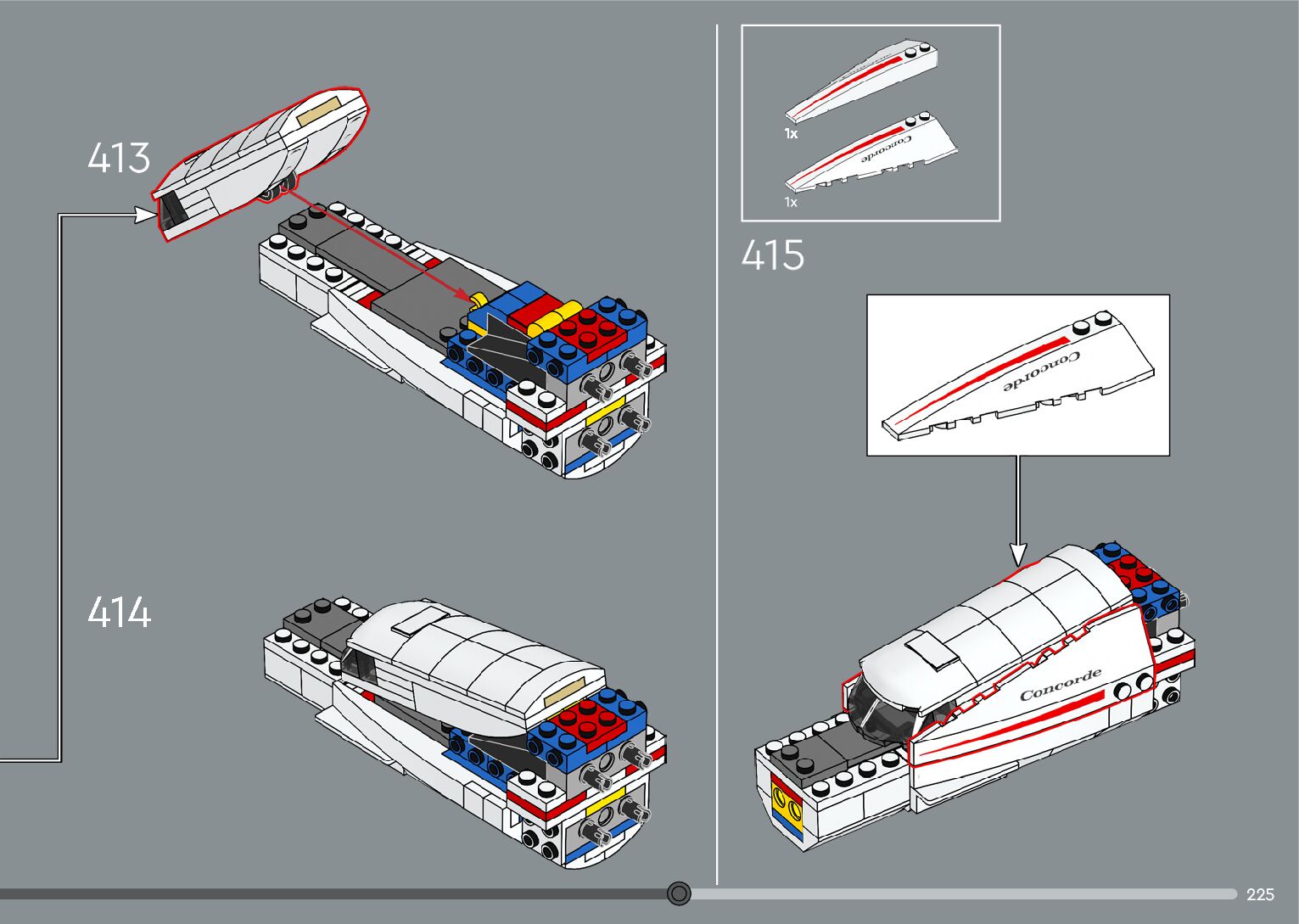 413

414

1x

Concorde

1x

415

Concorde

Concorde

225