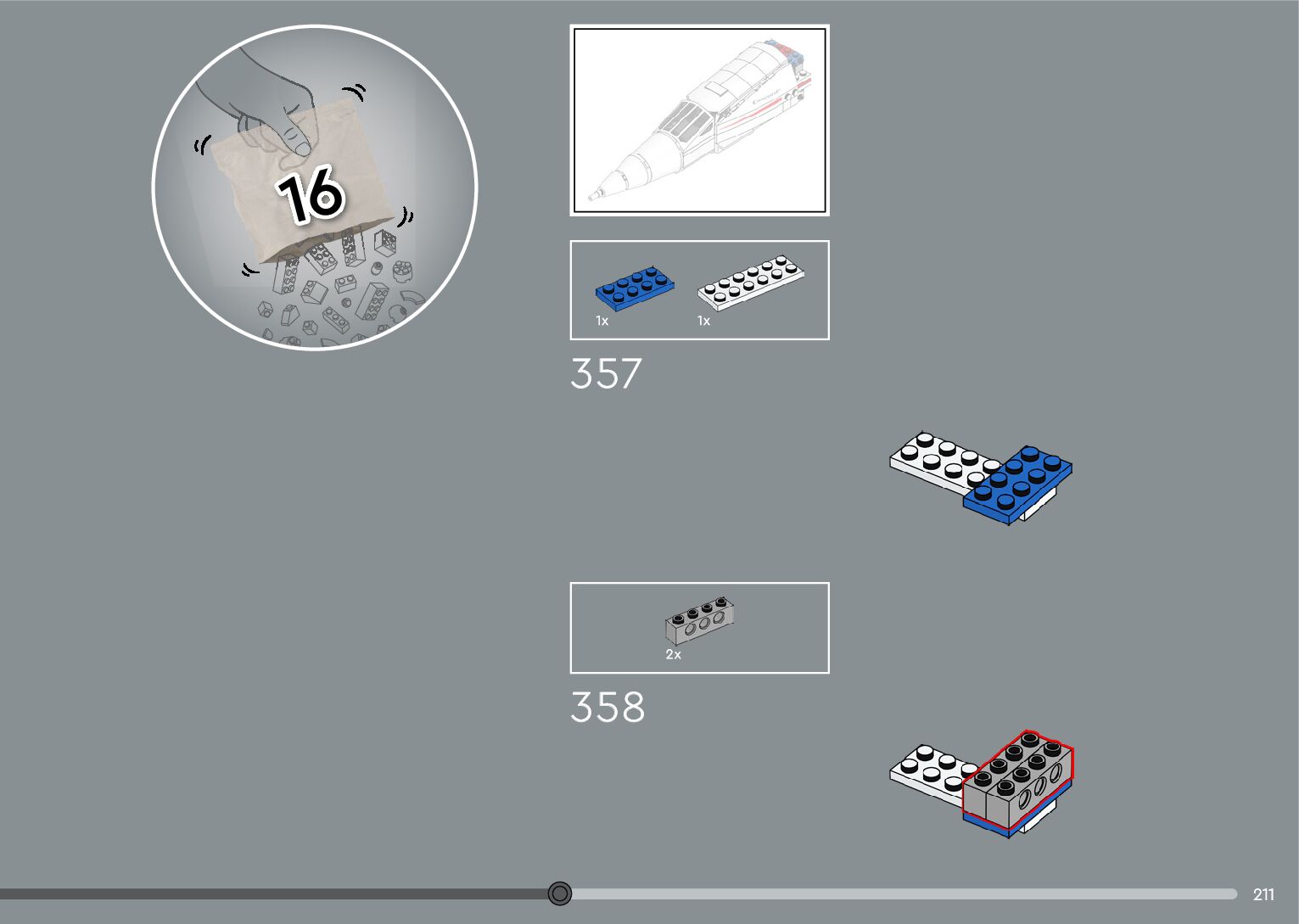 16

1x 1x

357

2x

358

211