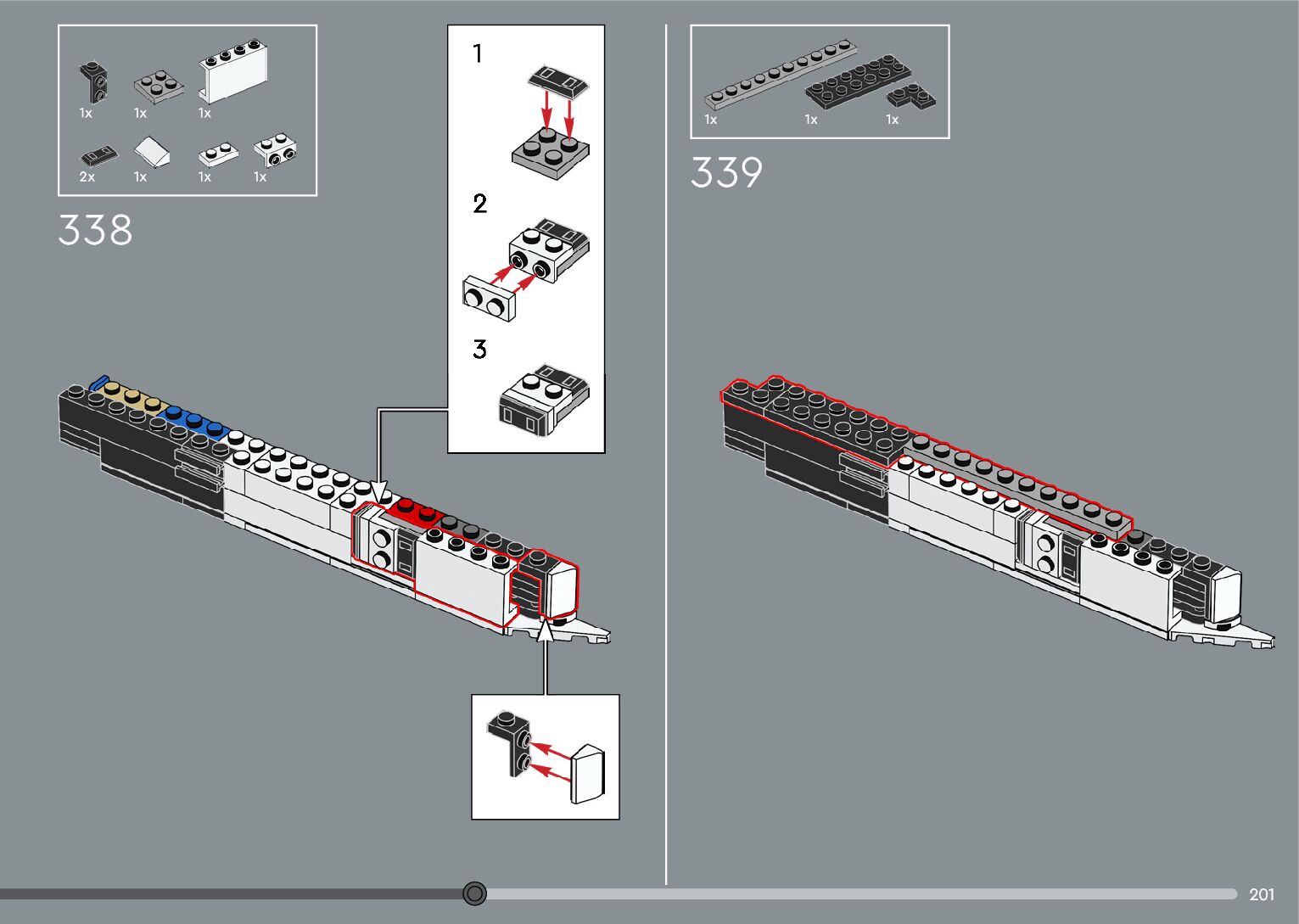 1x 1x 1x
2x 1x 1x 1x

338

1

2

3

1x 1x 1x

339

201