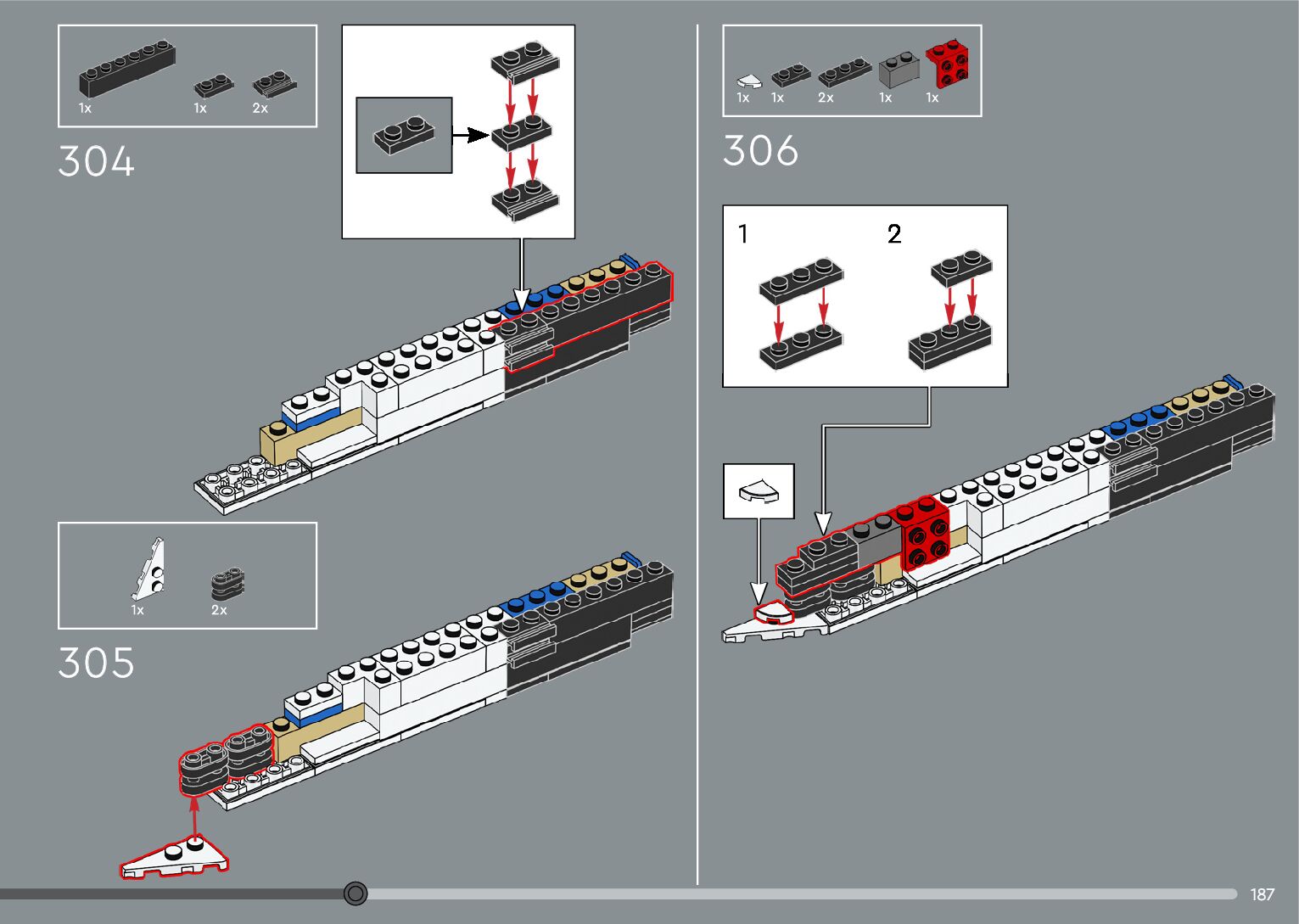 1x 1x 2x

304

1x 2x

305

1x 1x 2x 1x 1x

306

1

2

187