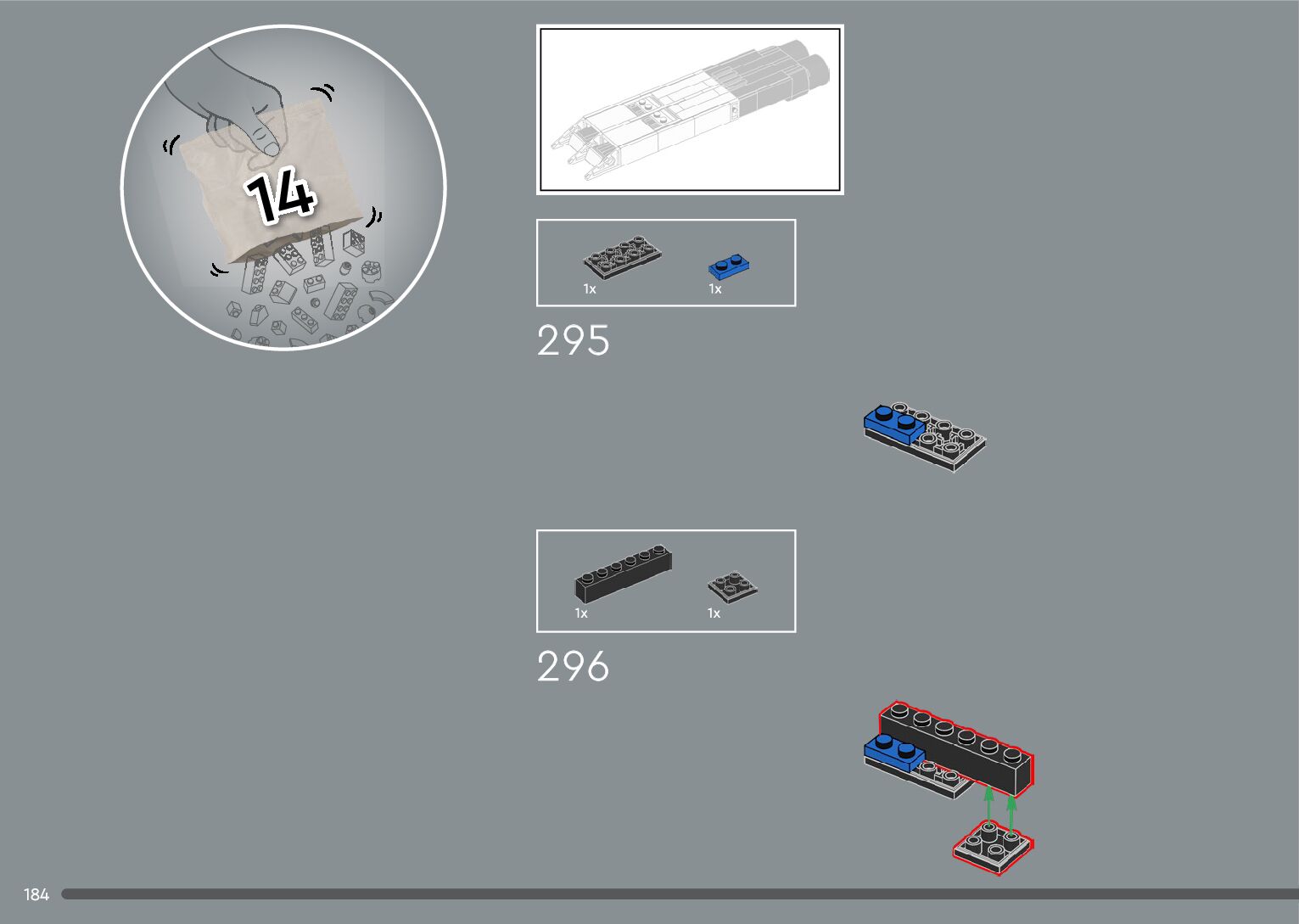 14

1x
1x

295

1x
1x

296

184