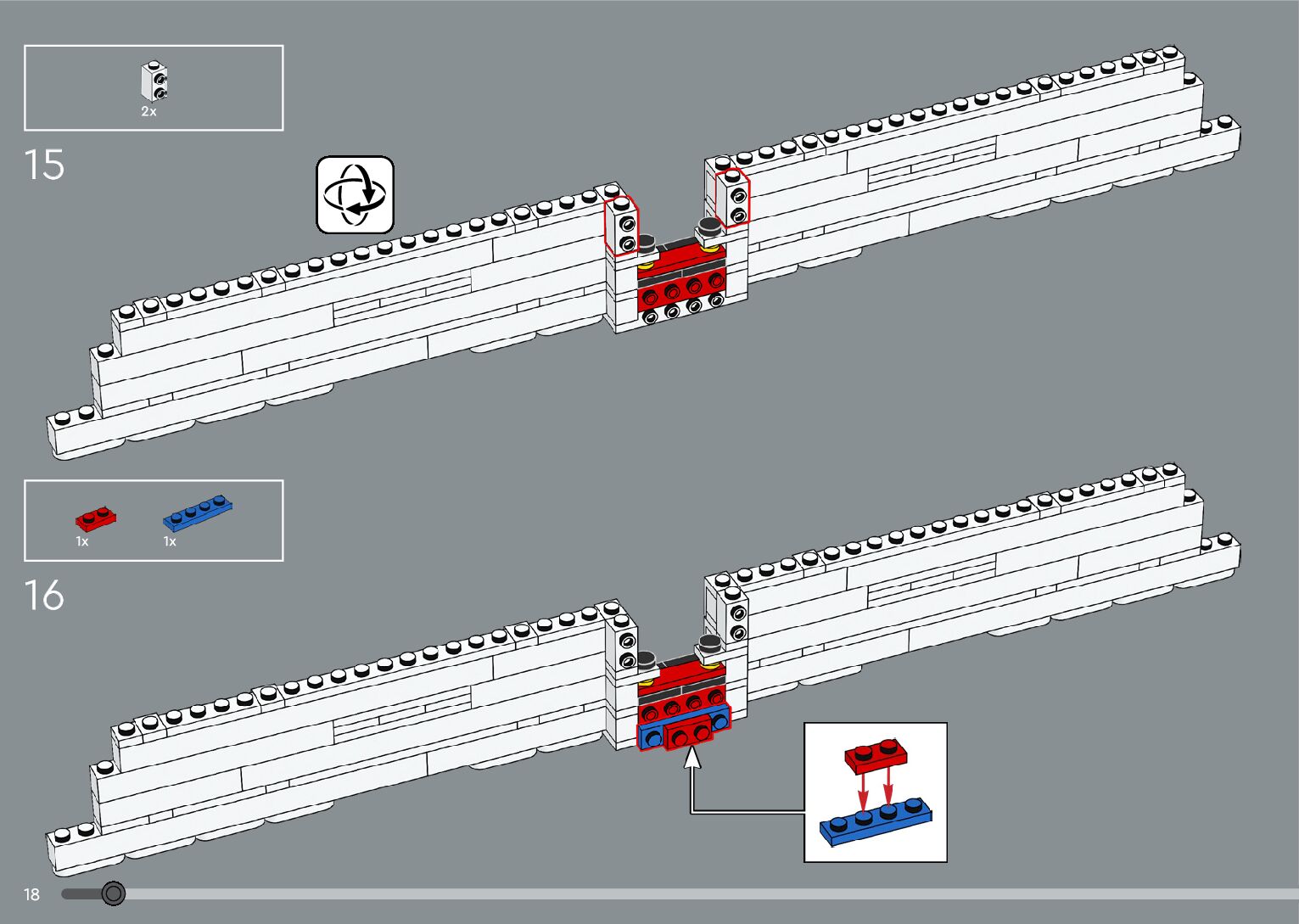 2x

15

1x 1x

16

18