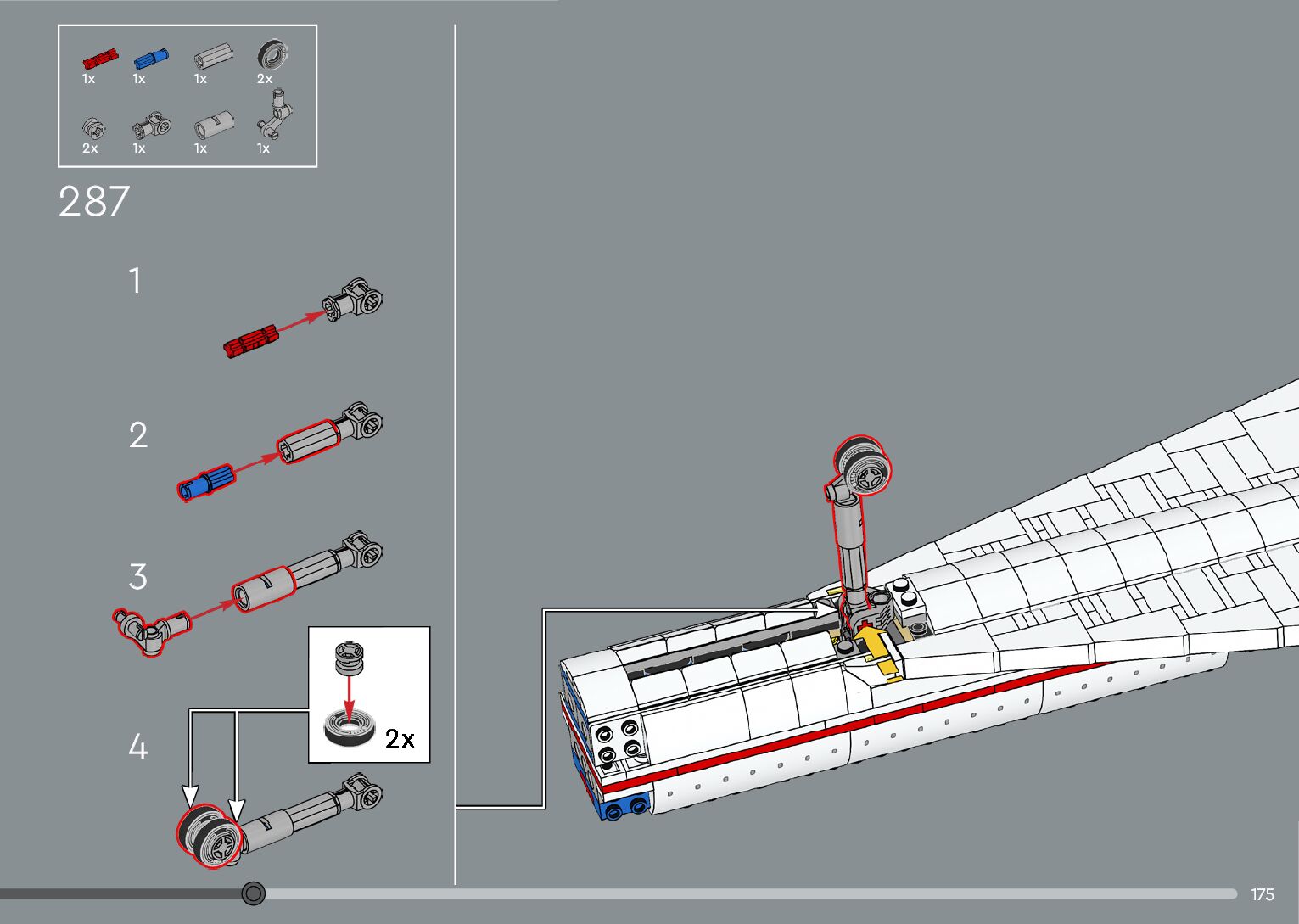 1x 1x 1x 2x
2x 1x 1x 1x

287

1

2

3

4

2x

175