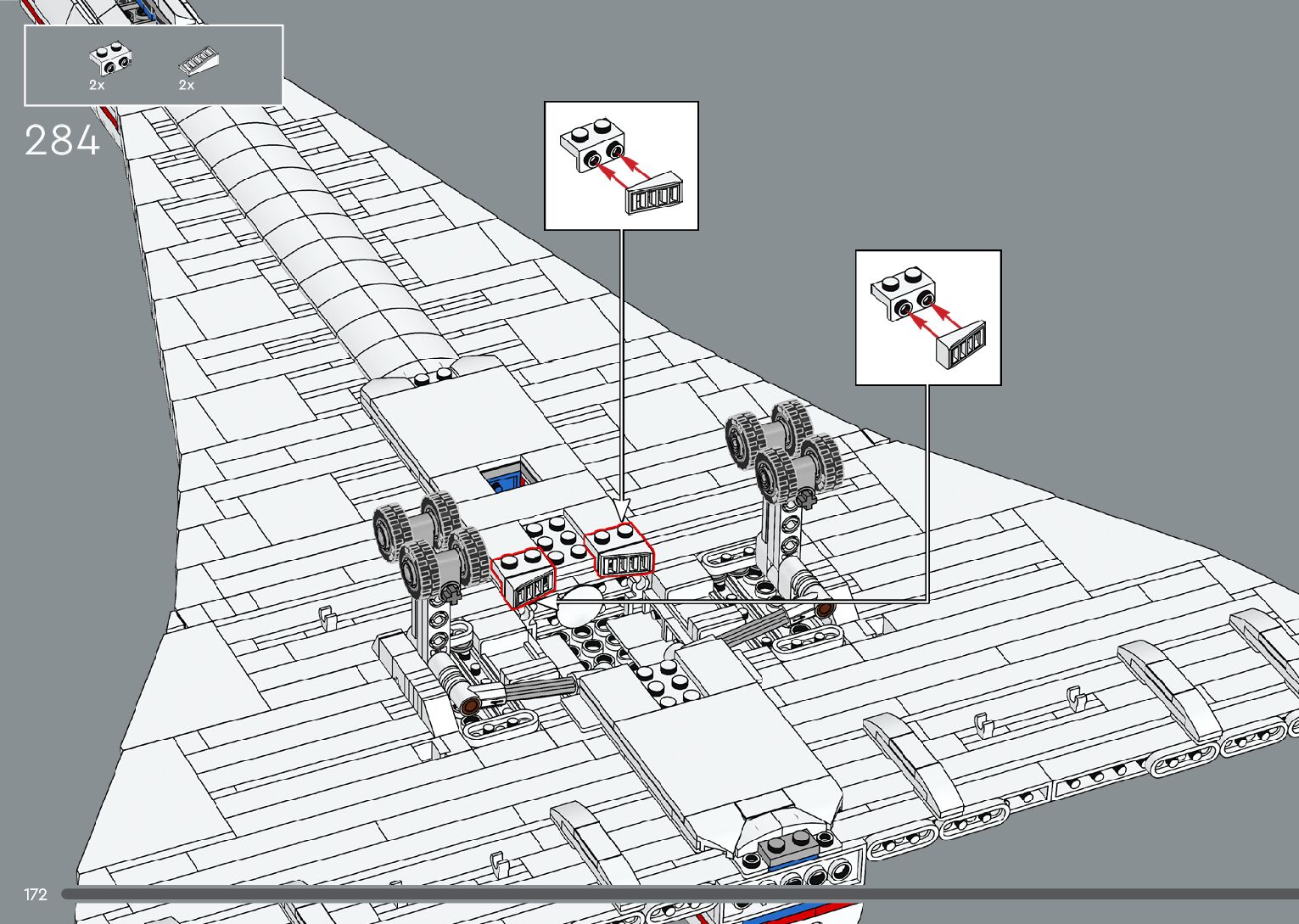 2x 2x

284

172