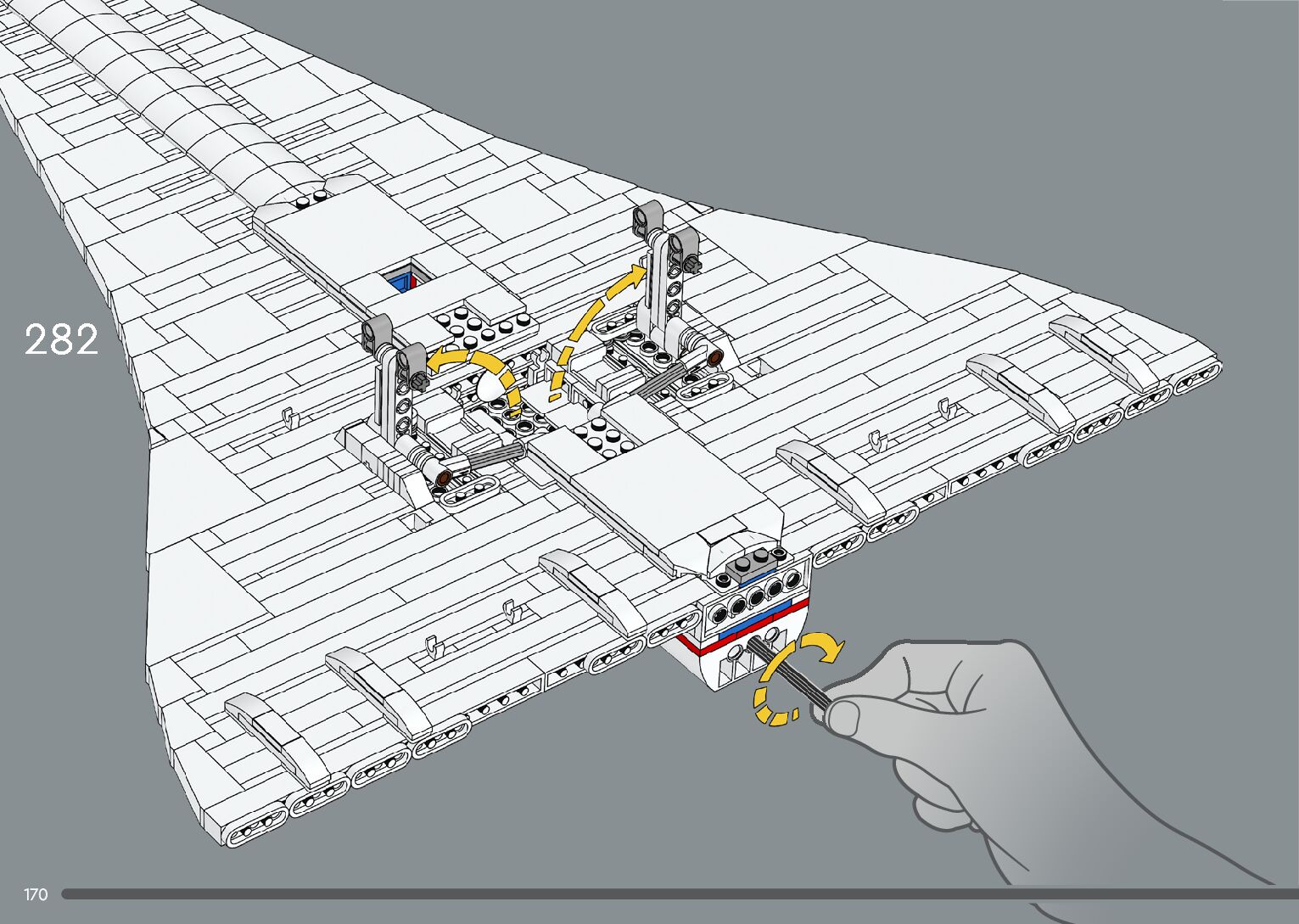 282

170