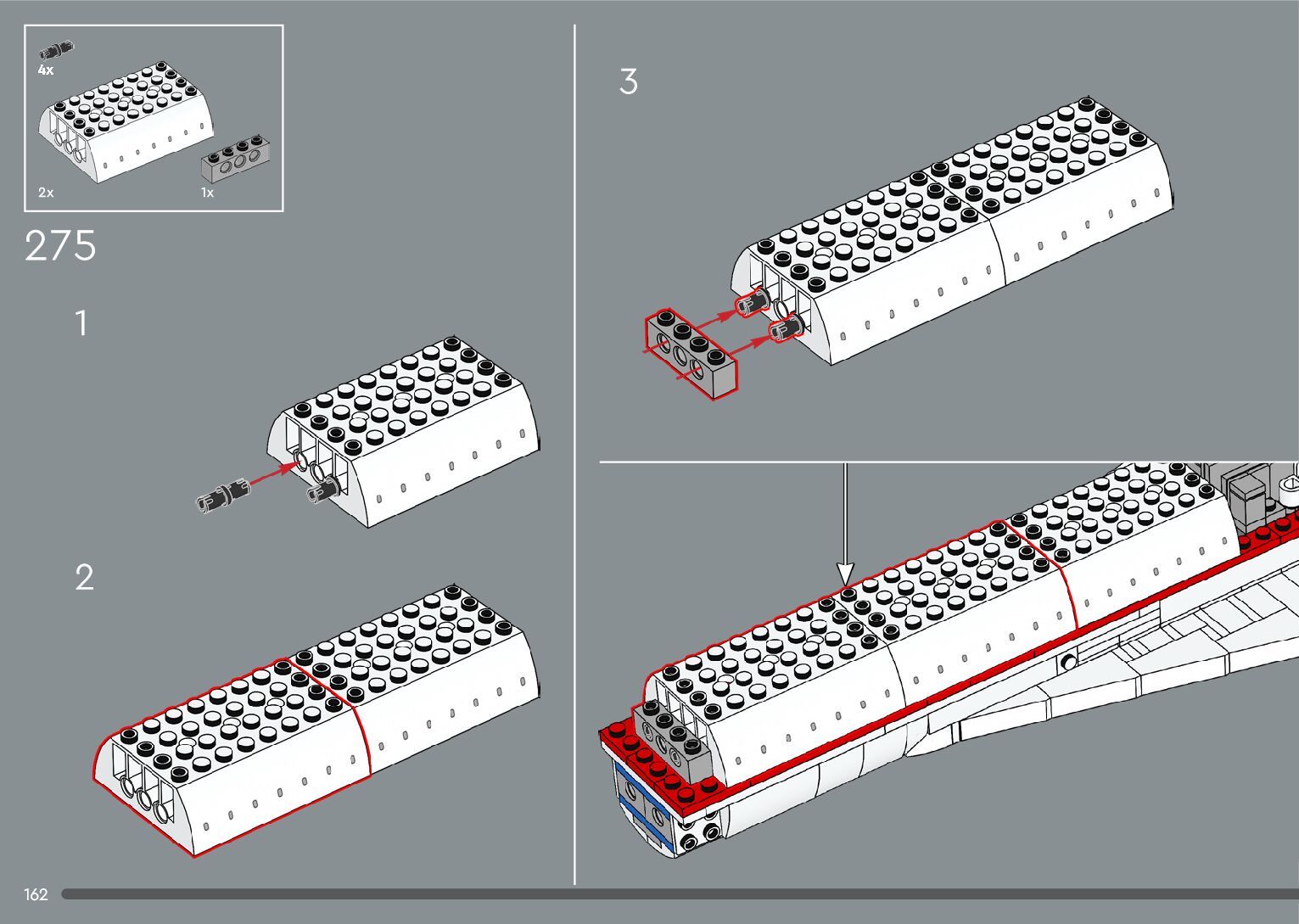 4x

2x

1x

275

1

2

3

162