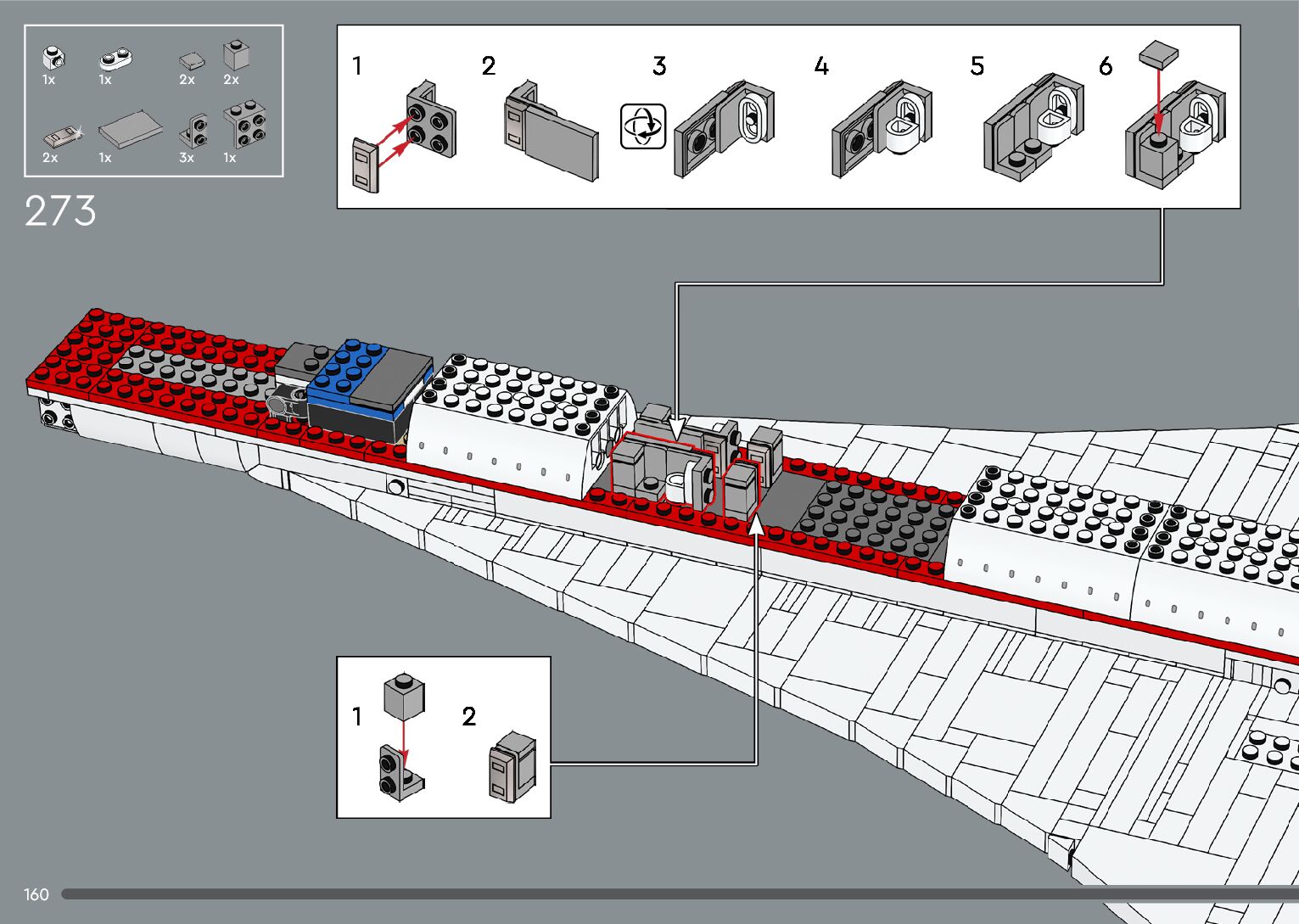 1x 1x 2x 2x
2x 1x 3x 1x

273

1 2 3 4 5 6

1 2

160