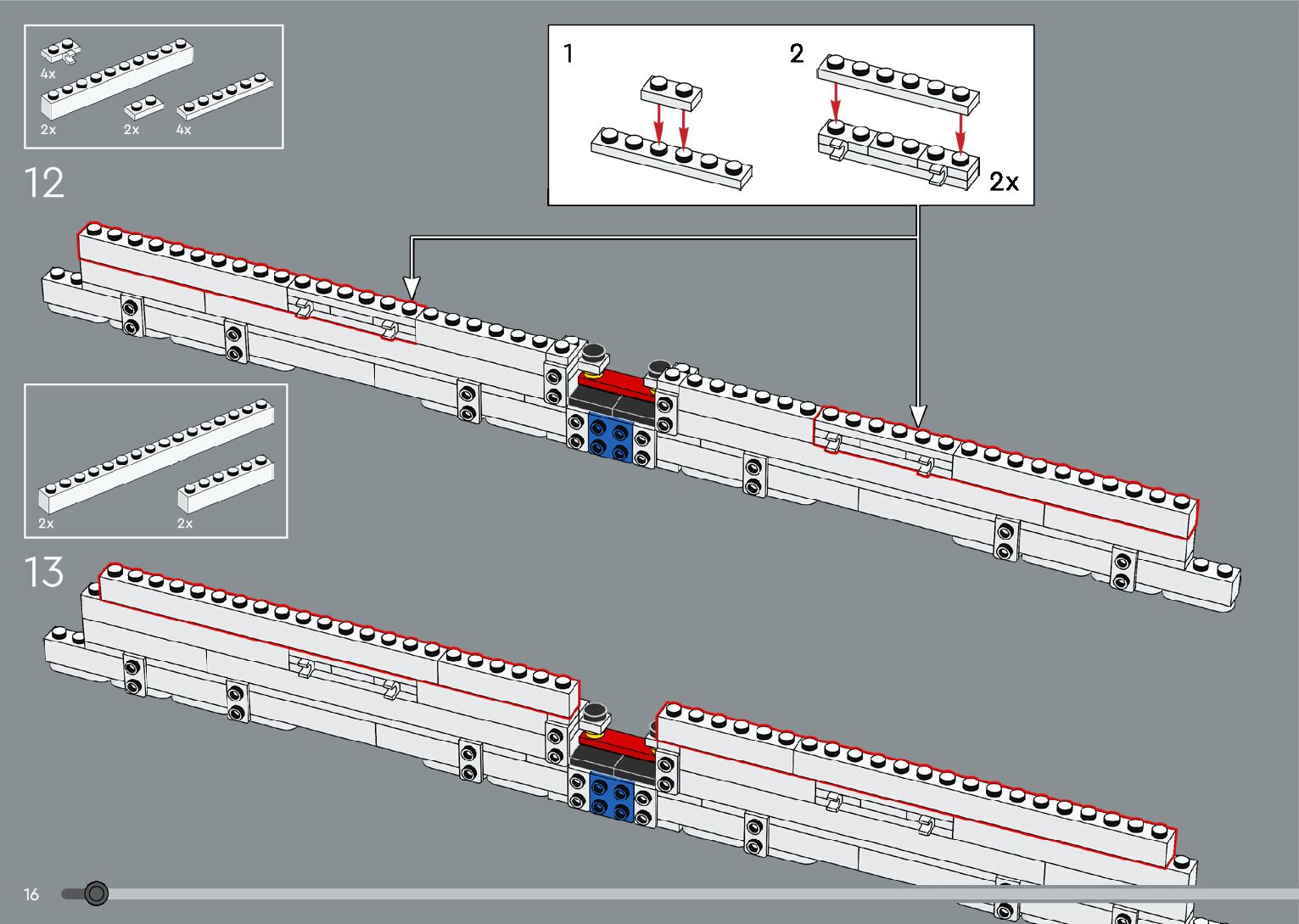 4x
2x
2x
4x

12

1
2
2x

2x
2x

13

16