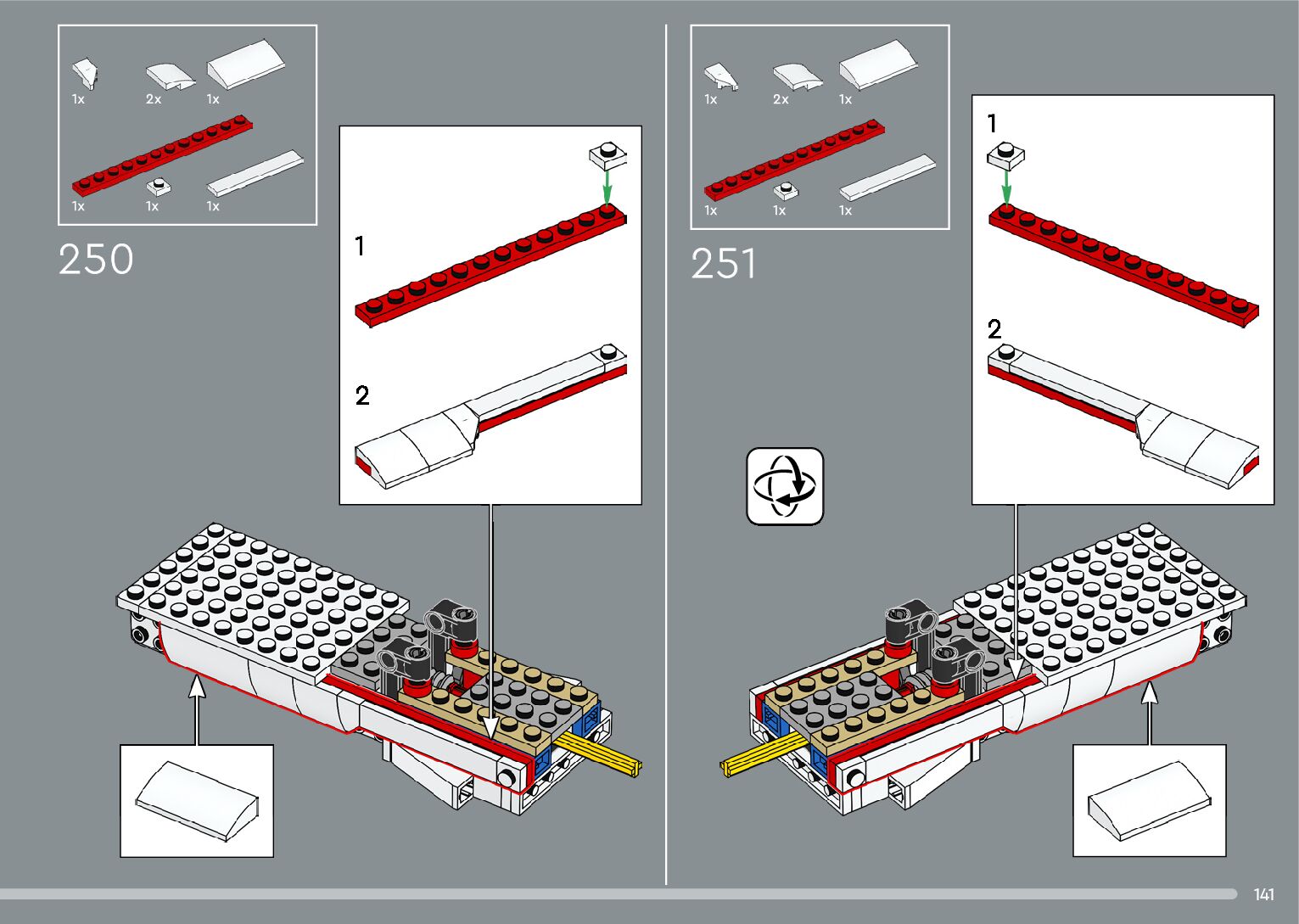 1x 2x 1x

1x 1x 1x

250

1

2

1x 2x 1x

1x 1x 1x

251

1

2

141