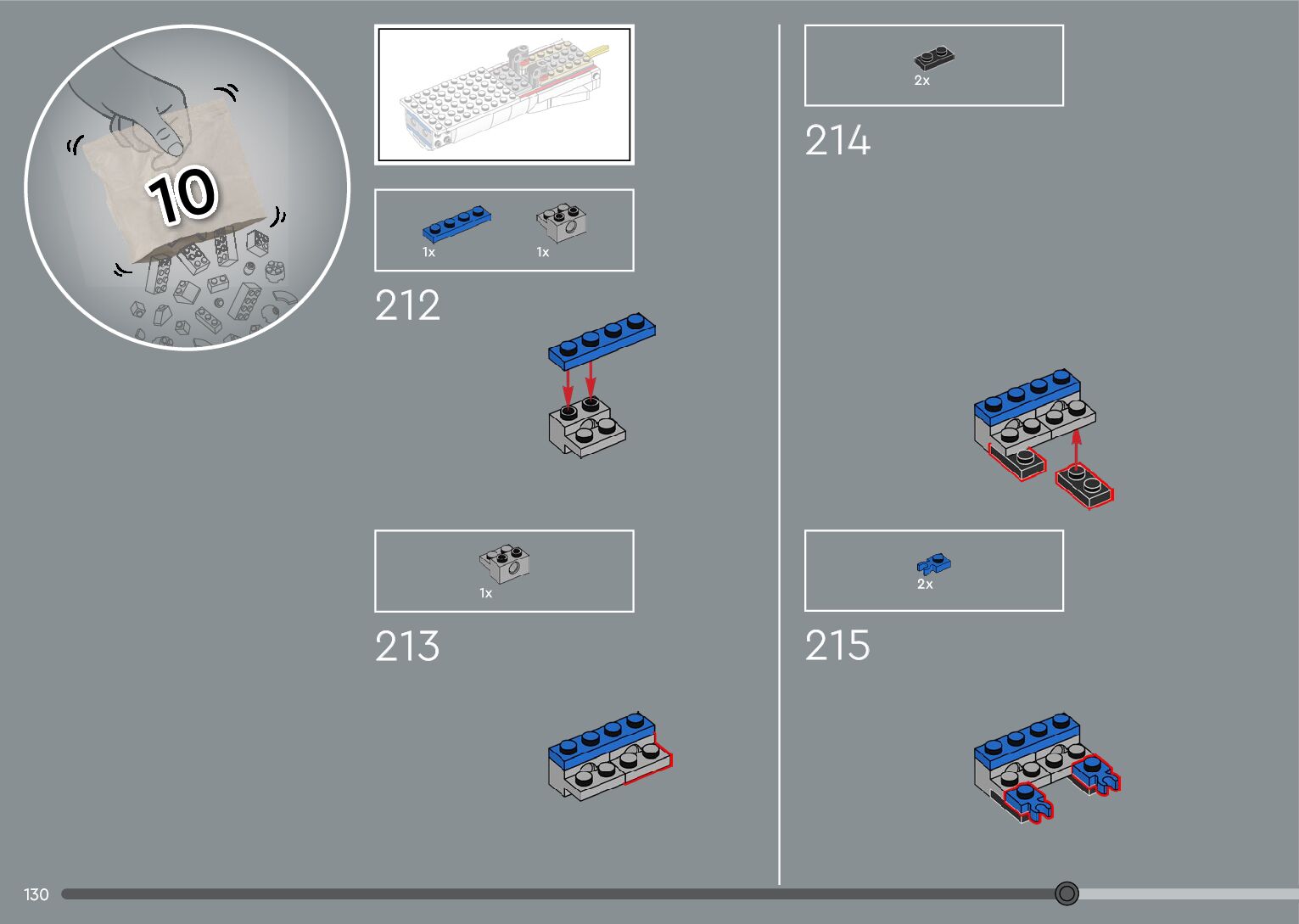 10

1x

1x

212

1x

213

2x

214

2x

215

130