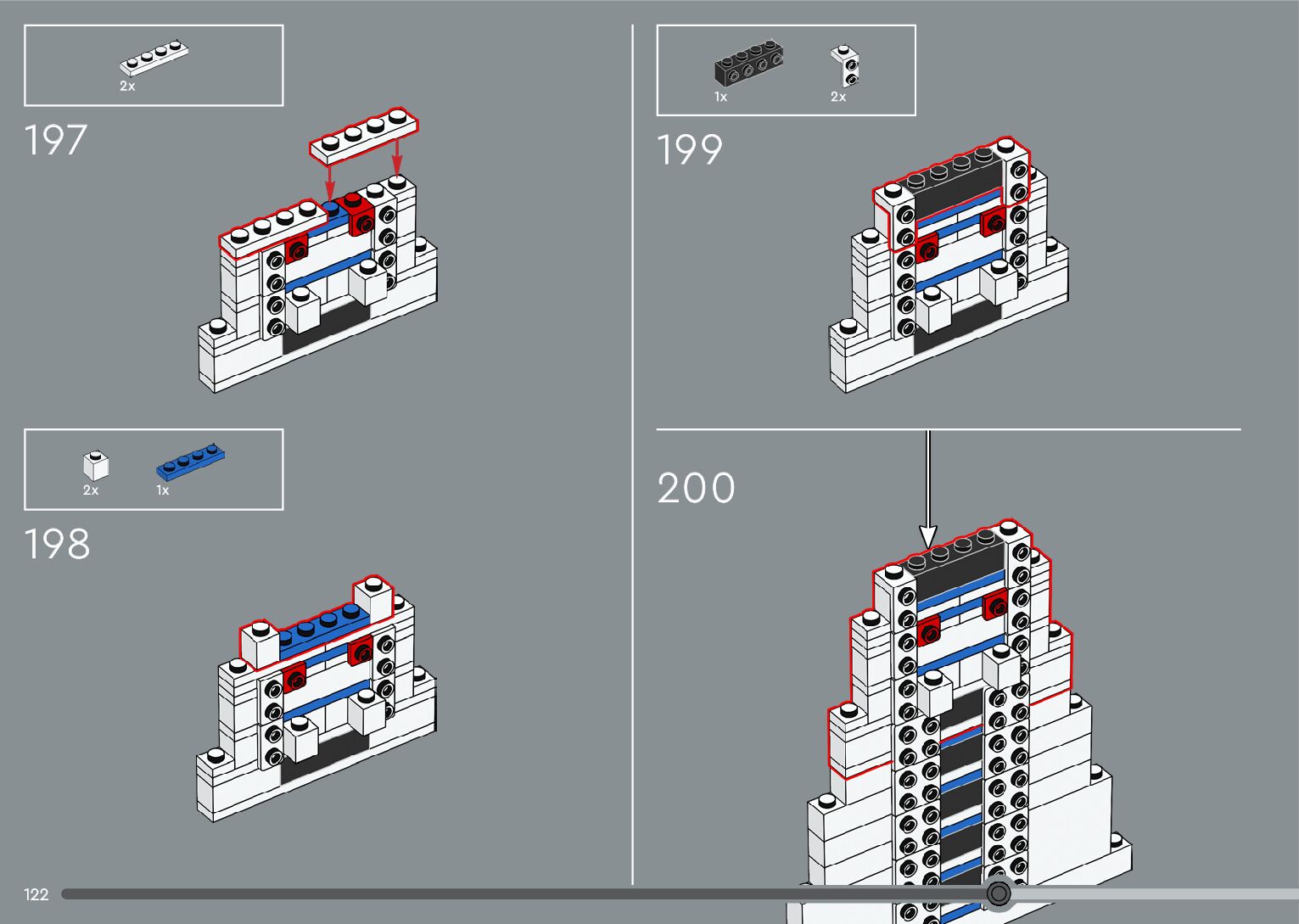 2x

197

2x 1x

198

1x 2x

199

200

122