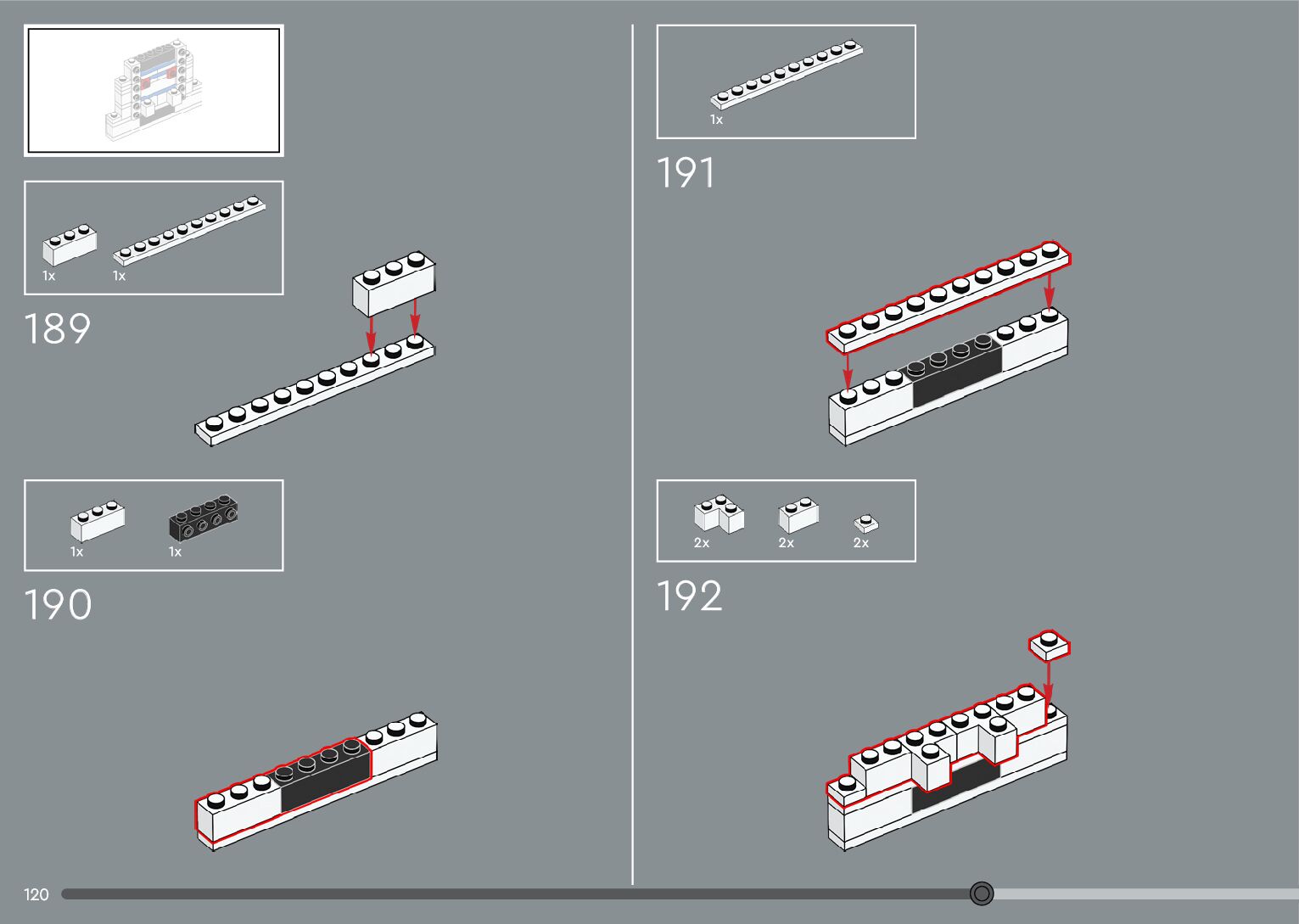 1x 1x

189

1x 1x

190

1x

191

2x 2x 2x

192

120