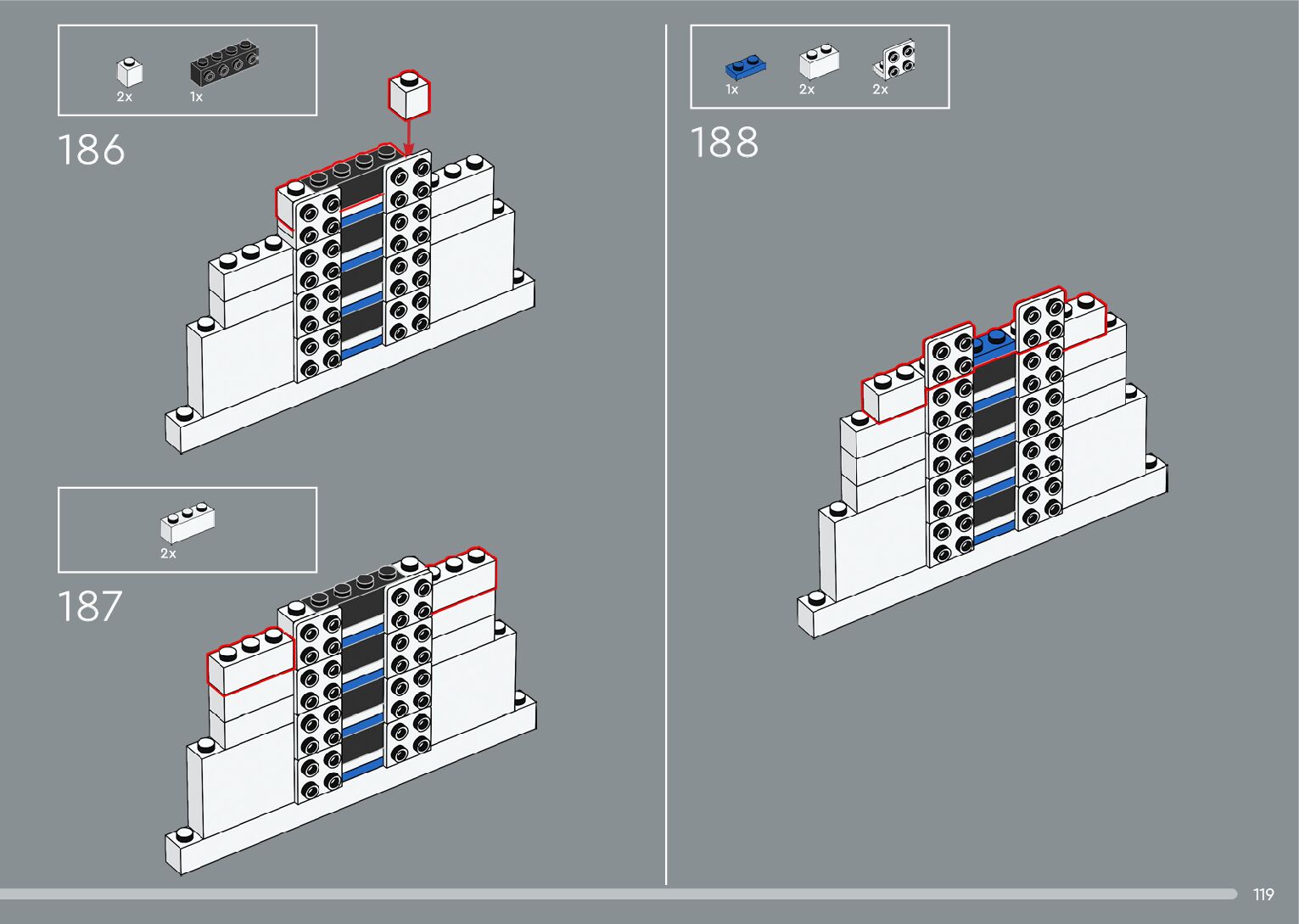 2x
1x

186

2x

187

1x
2x
2x

188

119