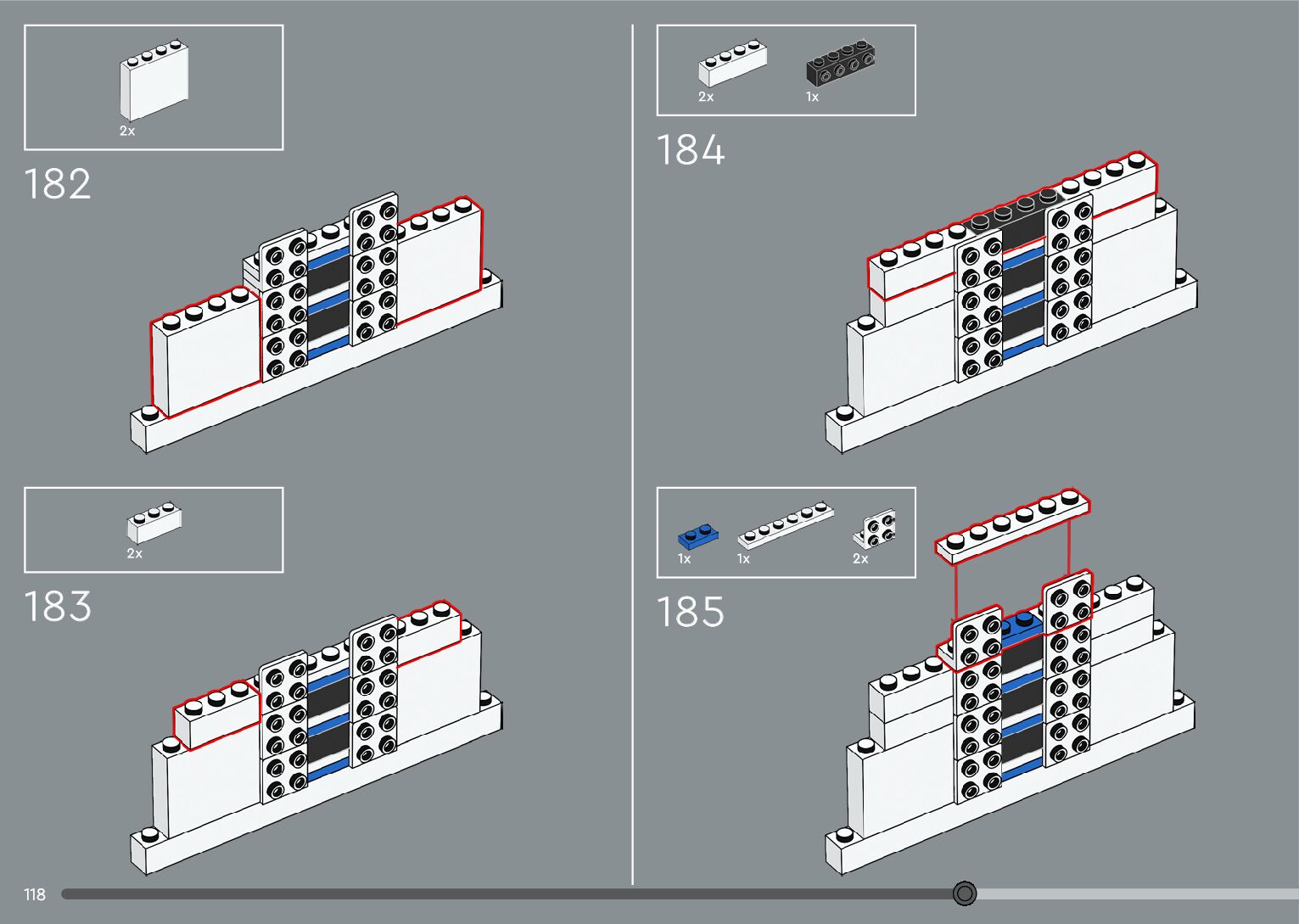 2x

182

2x

183

2x 1x

184

1x 1x 2x

185

118