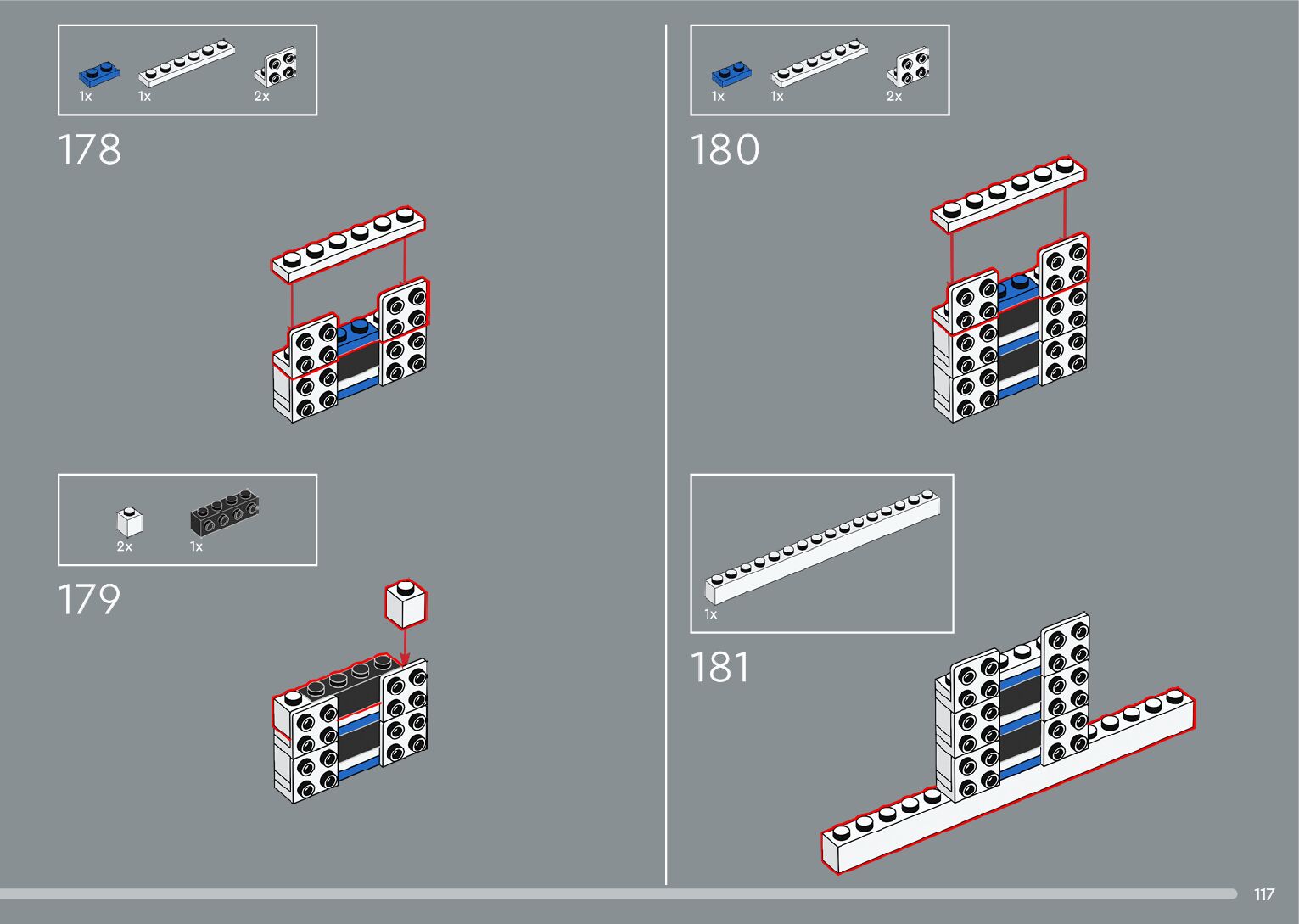 1x 1x 2x

178

2x 1x

179

1x 1x 2x

180

1x

181

117