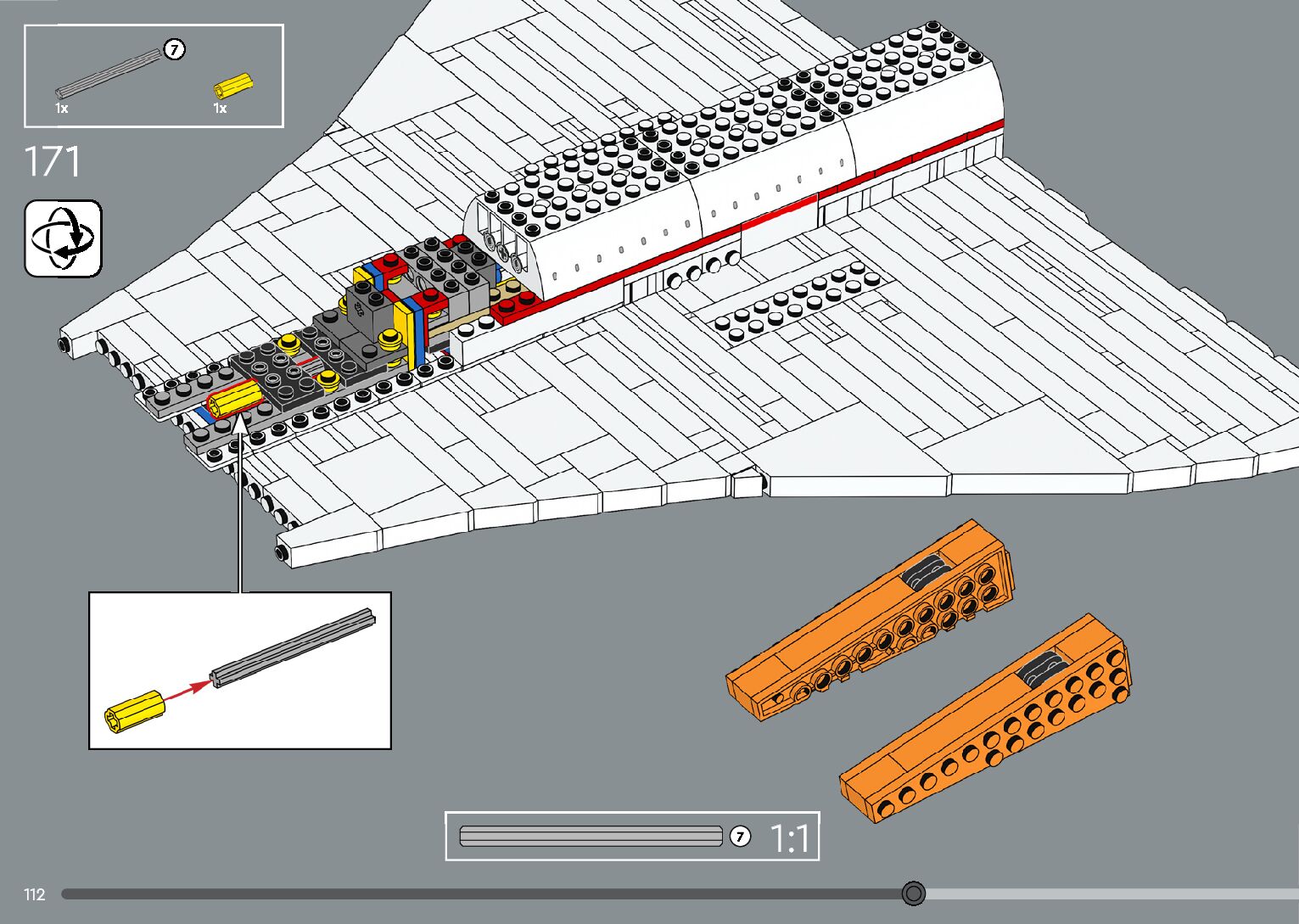 7
1x
1x
171
7
1:1
112