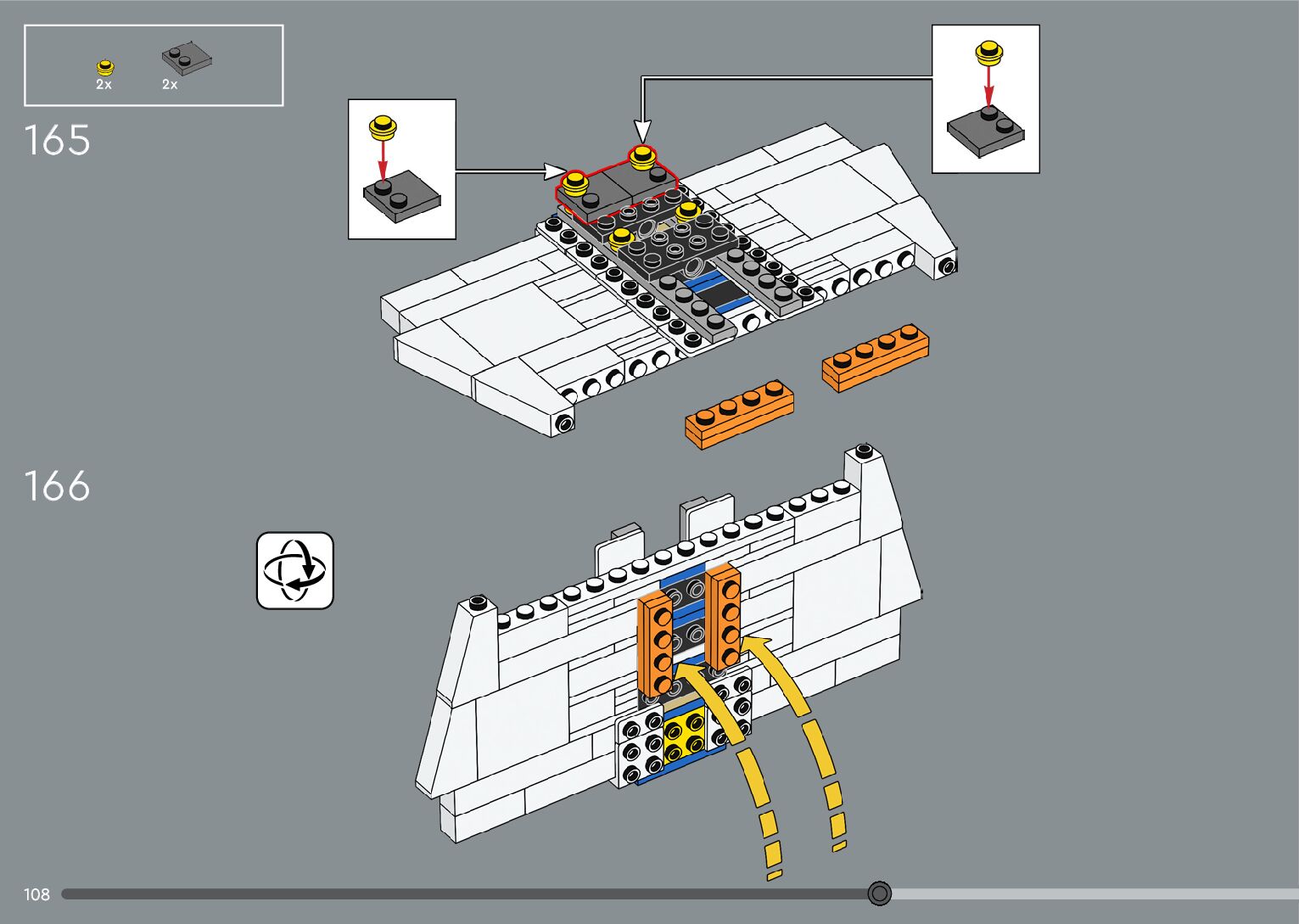 2x 2x

165

166

108