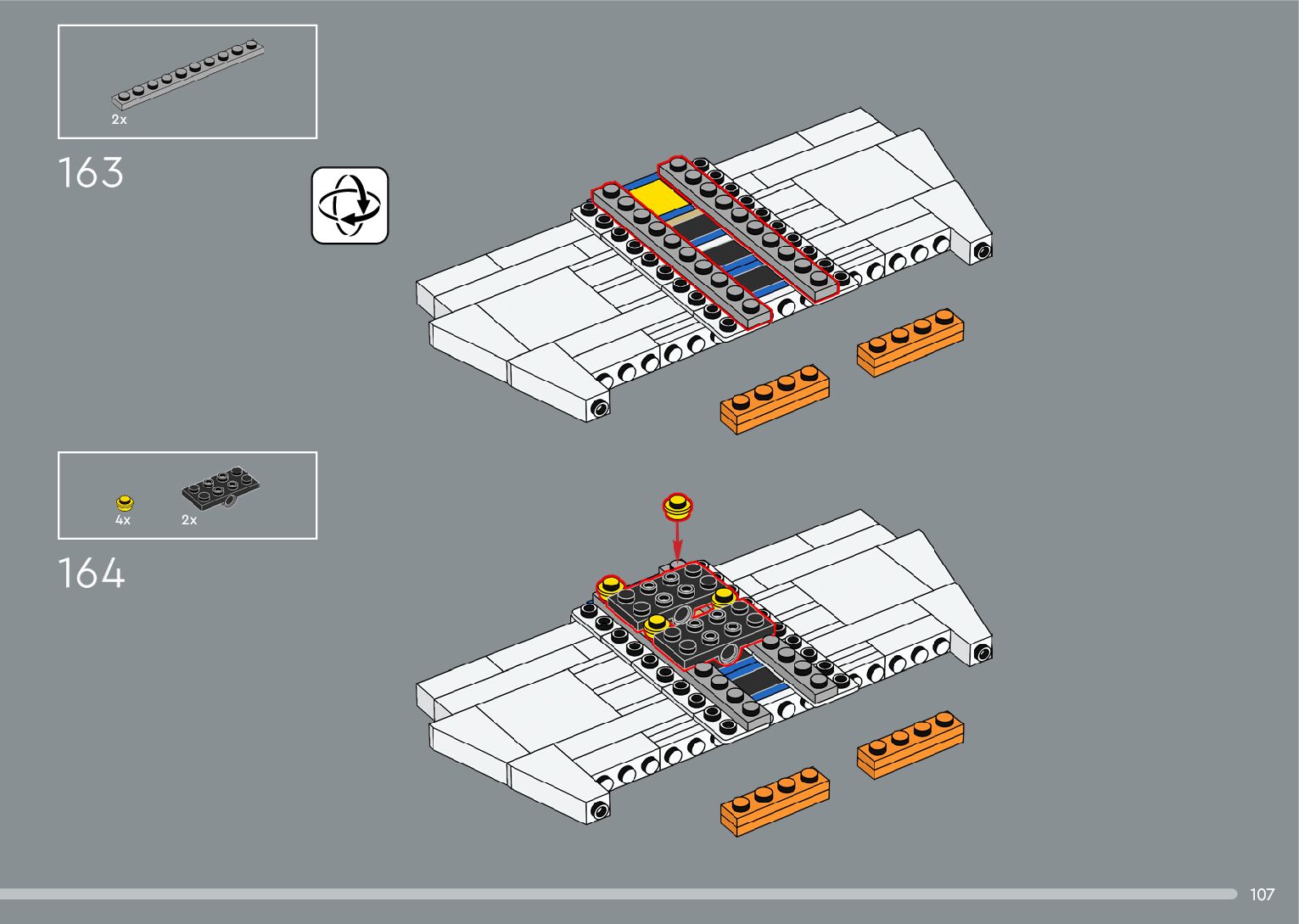 2x

163

4x 2x

164

107