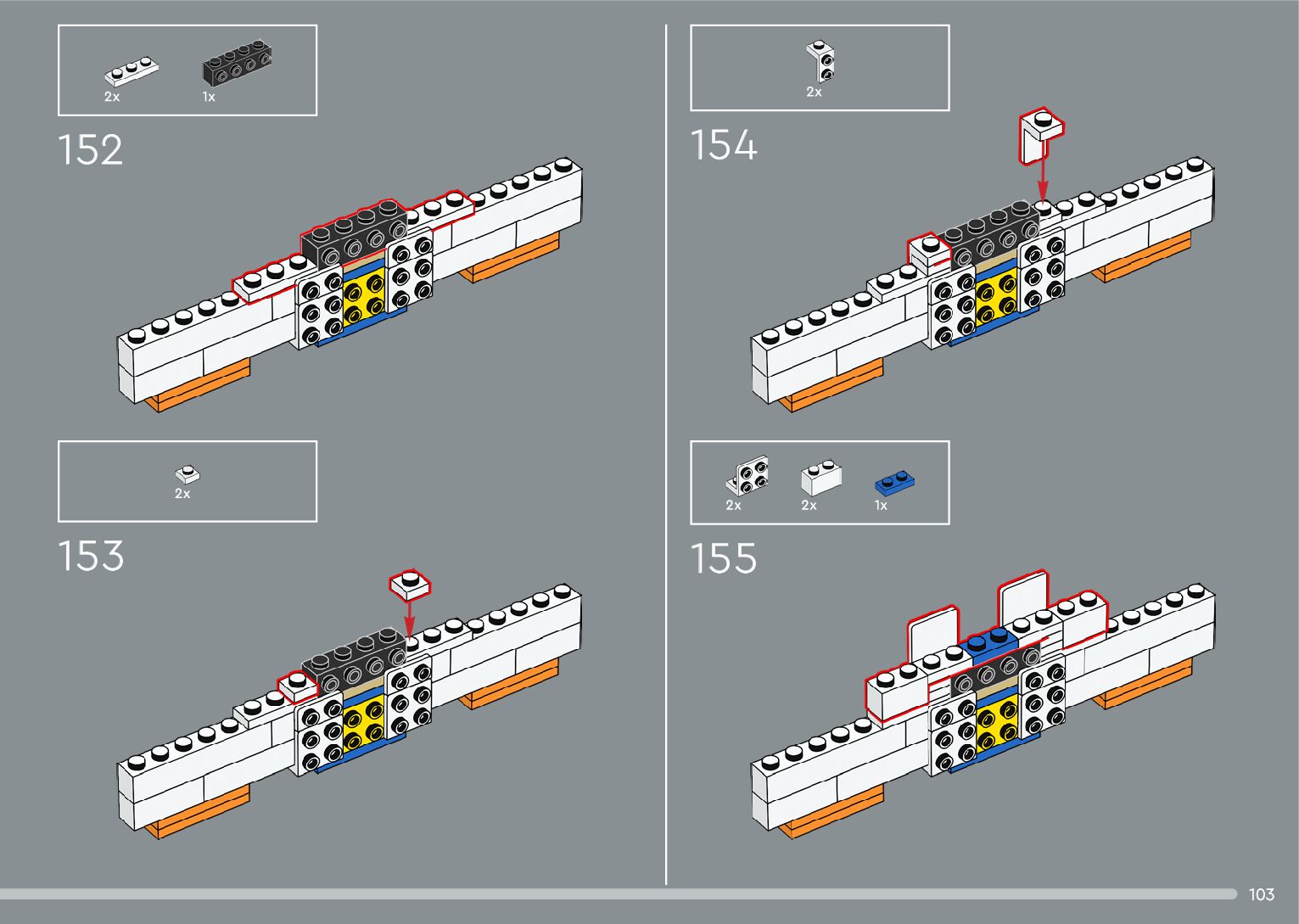 2x
1x

152

2x

153

2x

154

2x
2x
1x

155

103