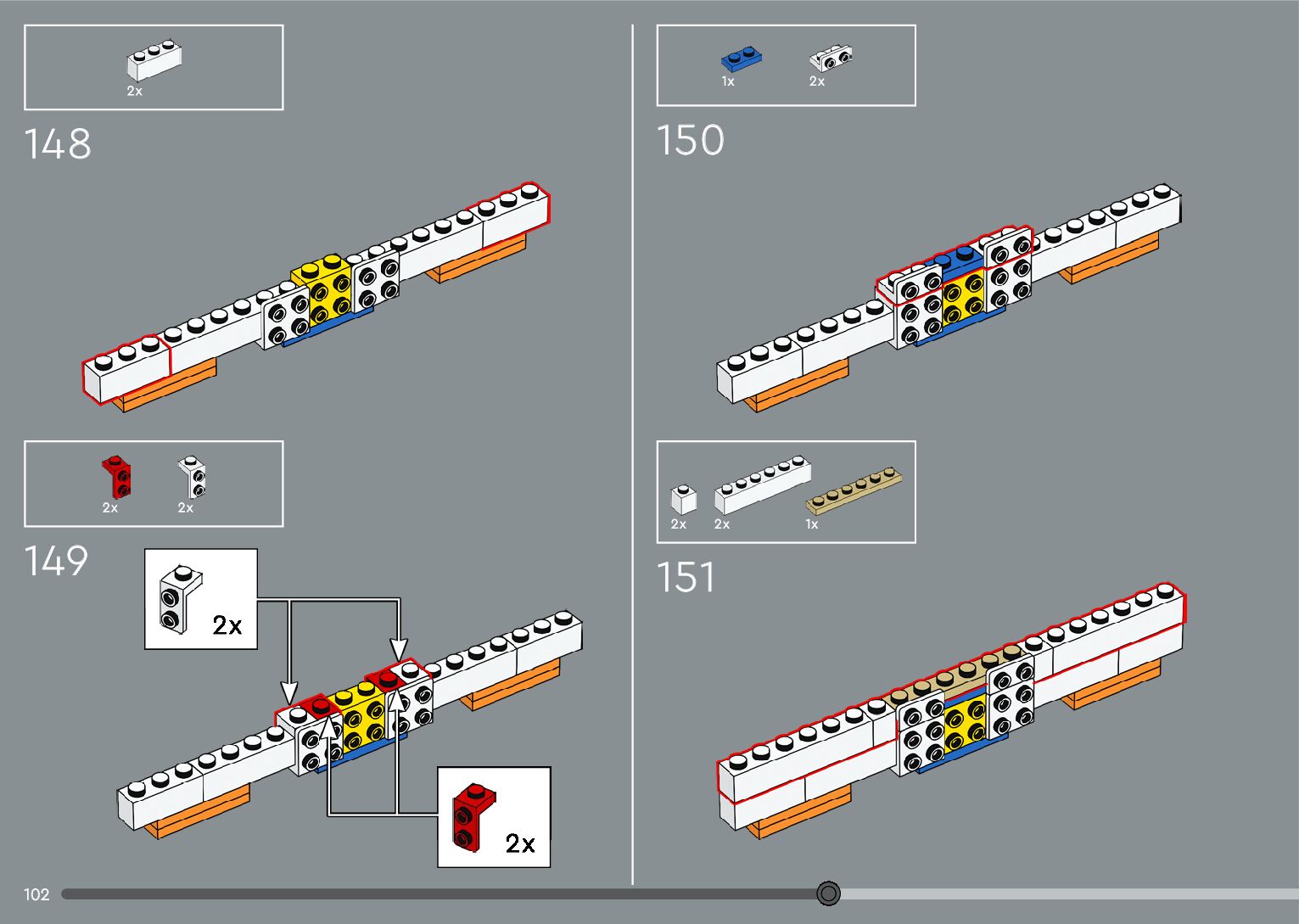 2x

148

2x 2x

149

2x

2x

1x 2x

150

2x 2x 1x

151

102