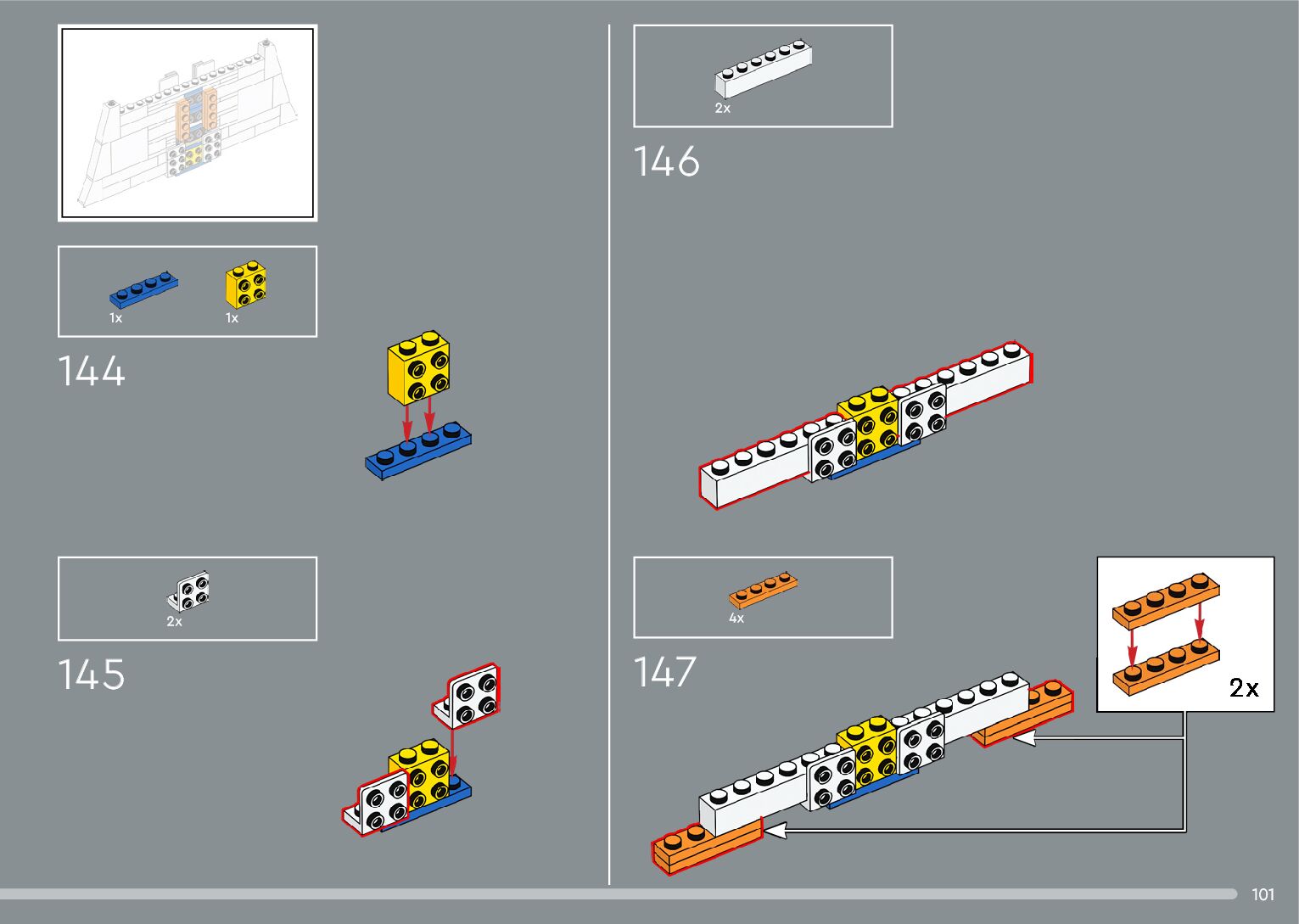 1x 1x

144

2x

145

2x

146

4x

147

2x

101