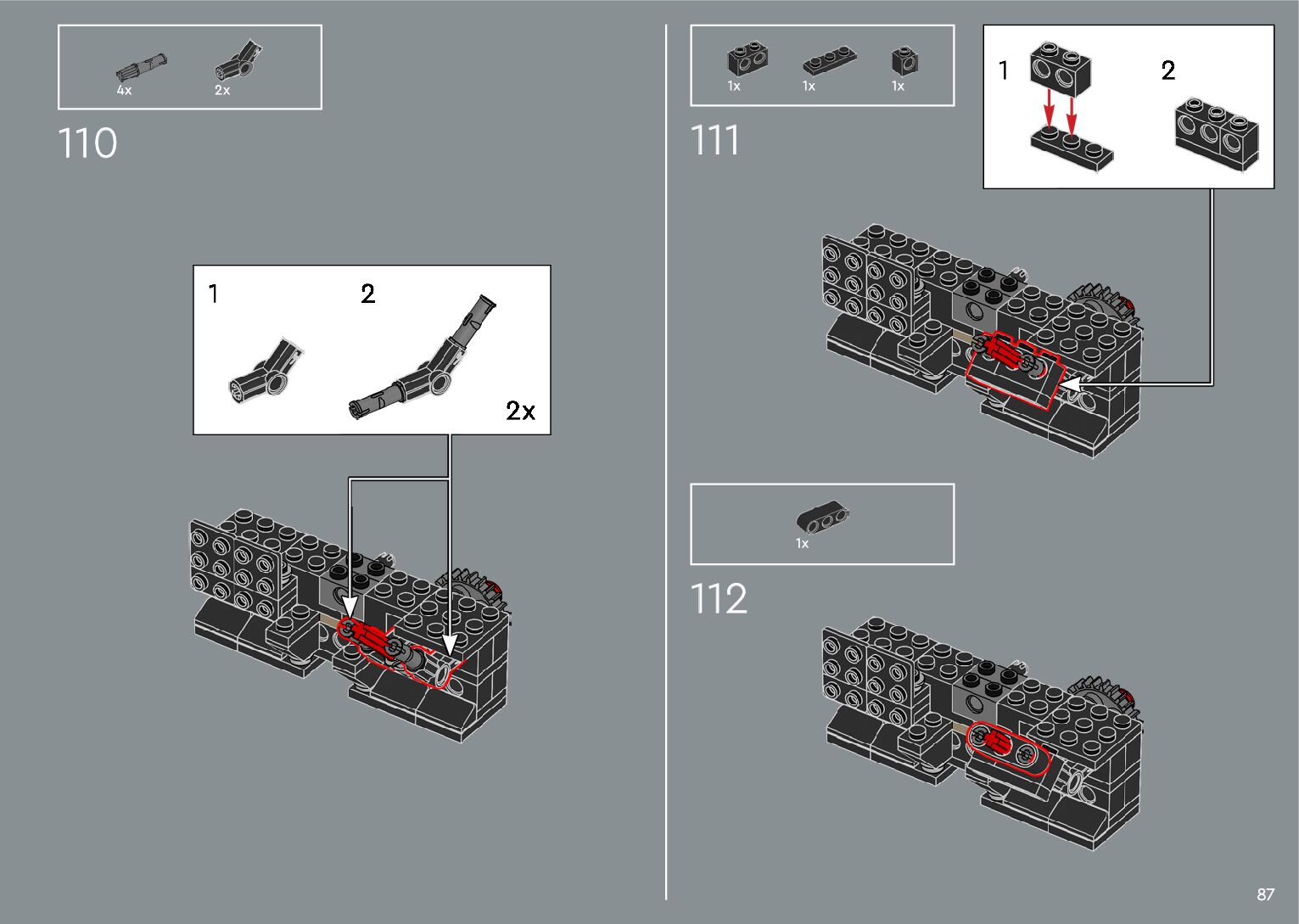 4x 2x

110

1 2

2x

1x 1x 1x

111

1 2

1x

112

87