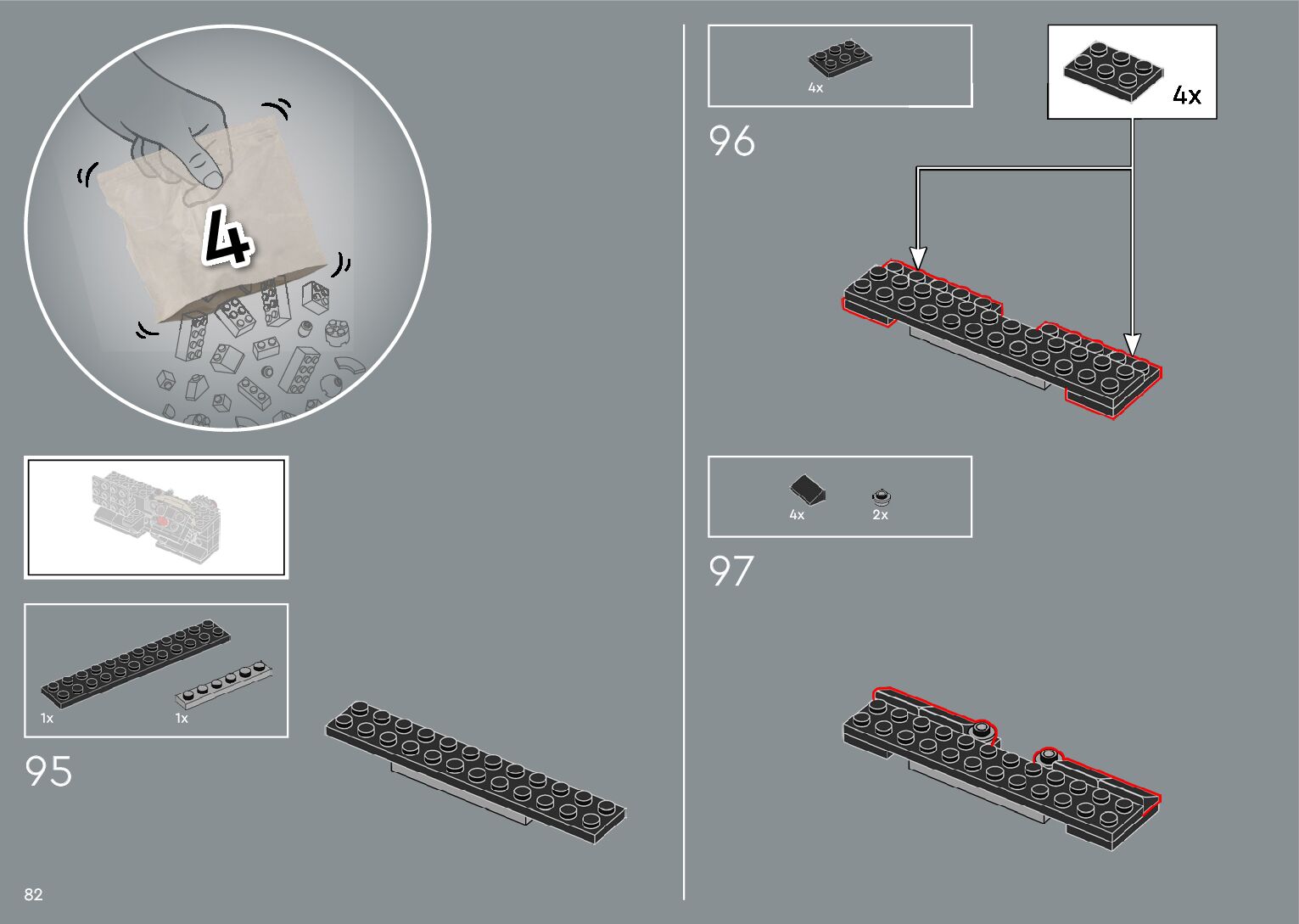 4

1x
1x

95

82

4x

4x

96

4x
2x

97