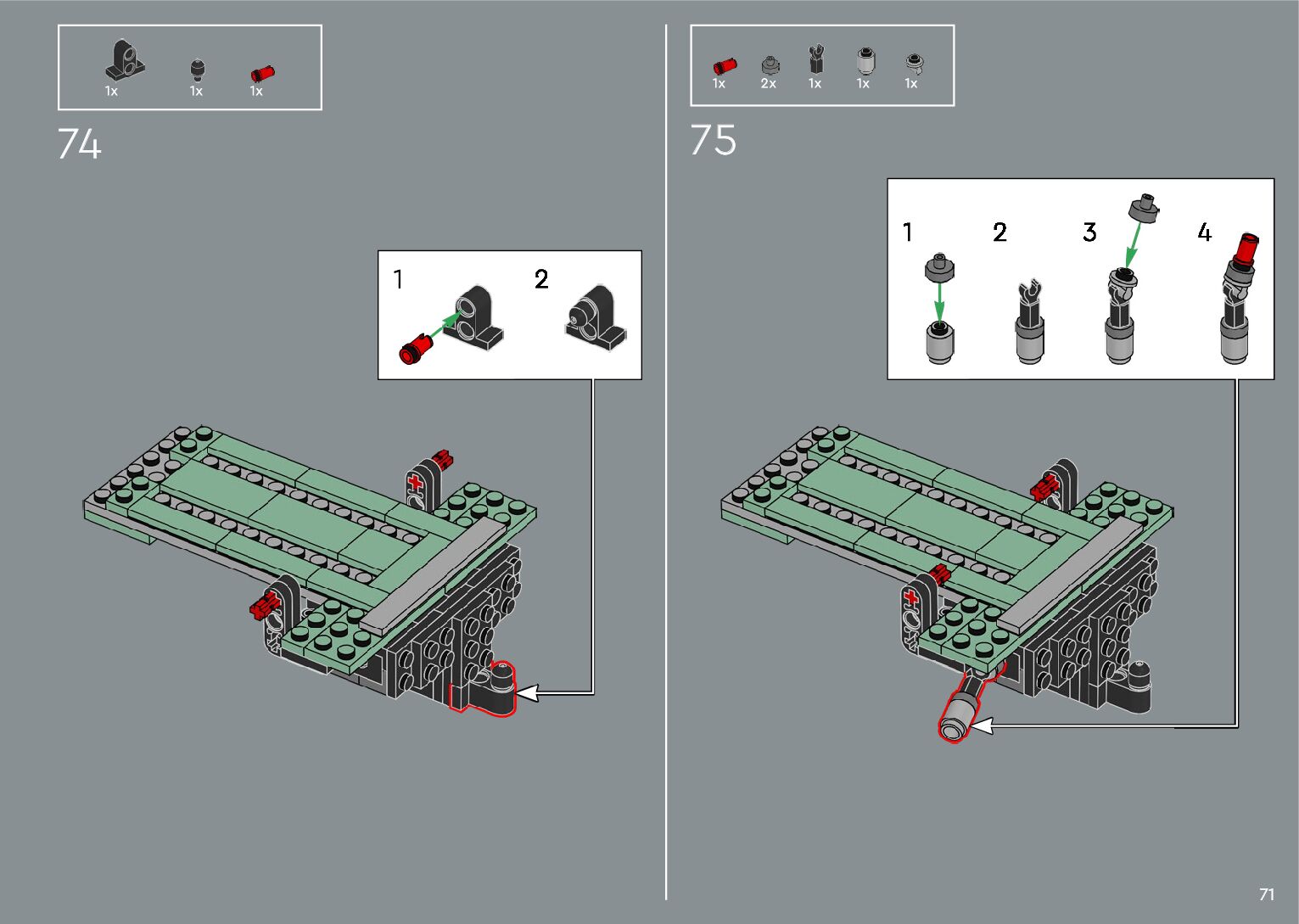 1x 1x 1x

74

1 2

1x 2x 1x 1x 1x

75

1 2 3 4

71